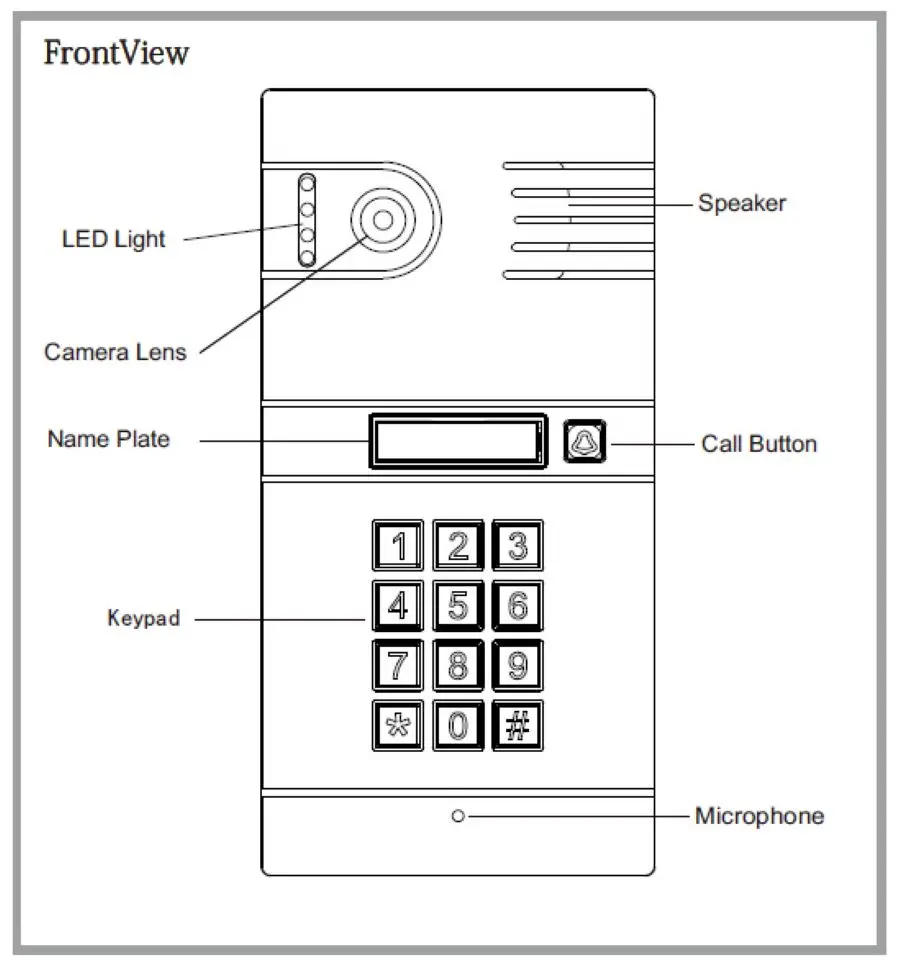 FrontView

LED Light

Speaker

Camera Lens

Name Plate

Call Button

Keypad

1 2 3
4 5 6
7 8 9
* 0 #

Microphone