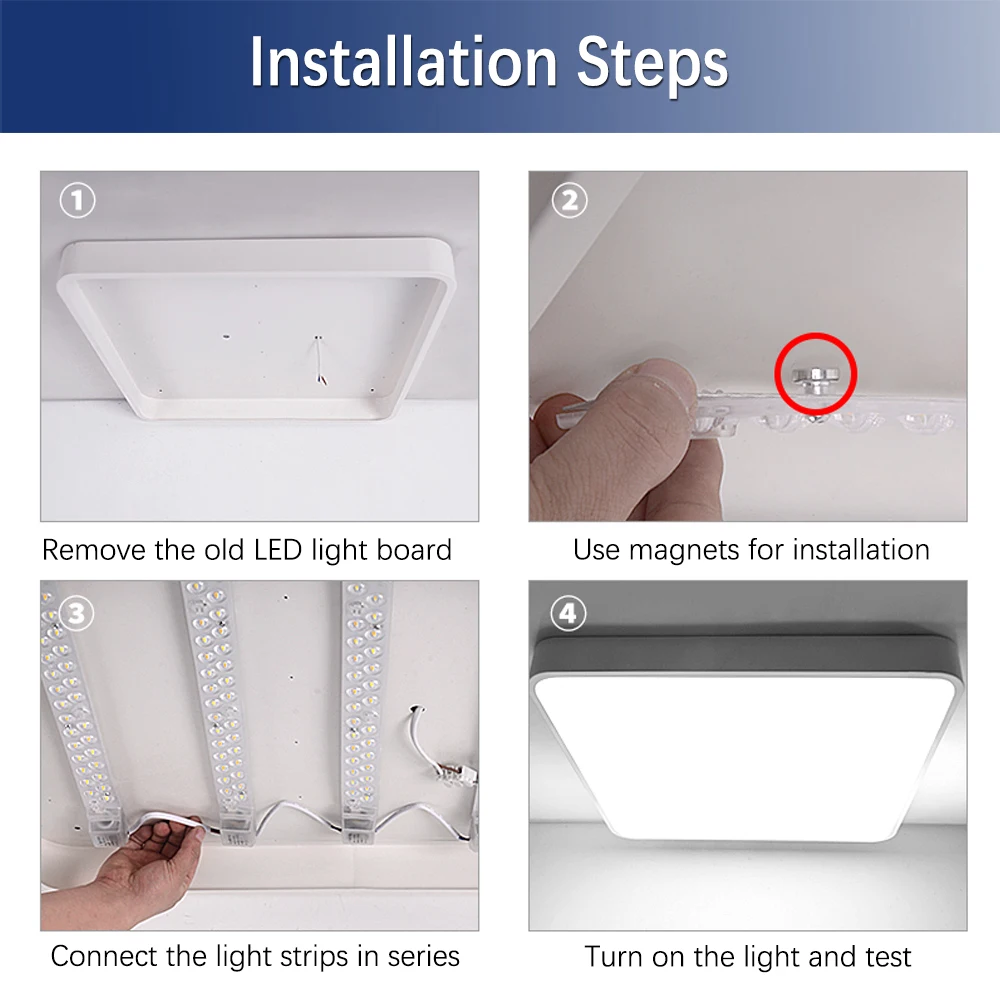 Installation Steps

①

Remove the old LED light board

②

Use magnets for installation

③

Connect the light strips in series

④

Turn on the light and test