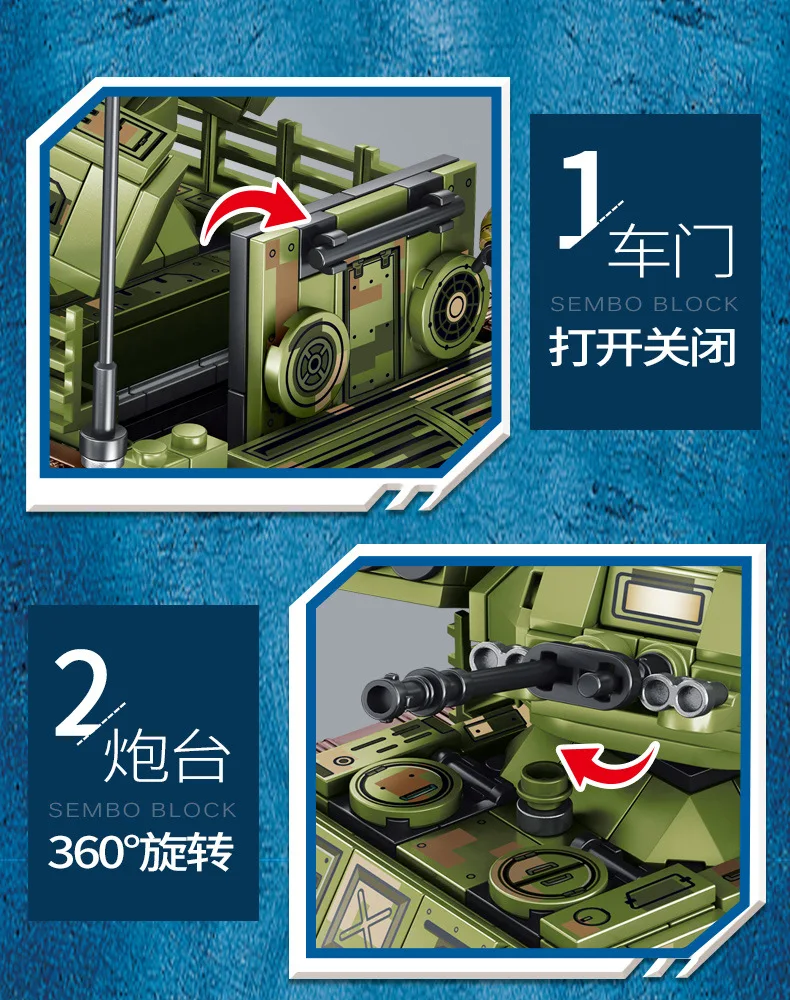 1 车门
SEMBO BLOCK
打开关闭

2 炮台
SEMBO BLOCK
360°旋转