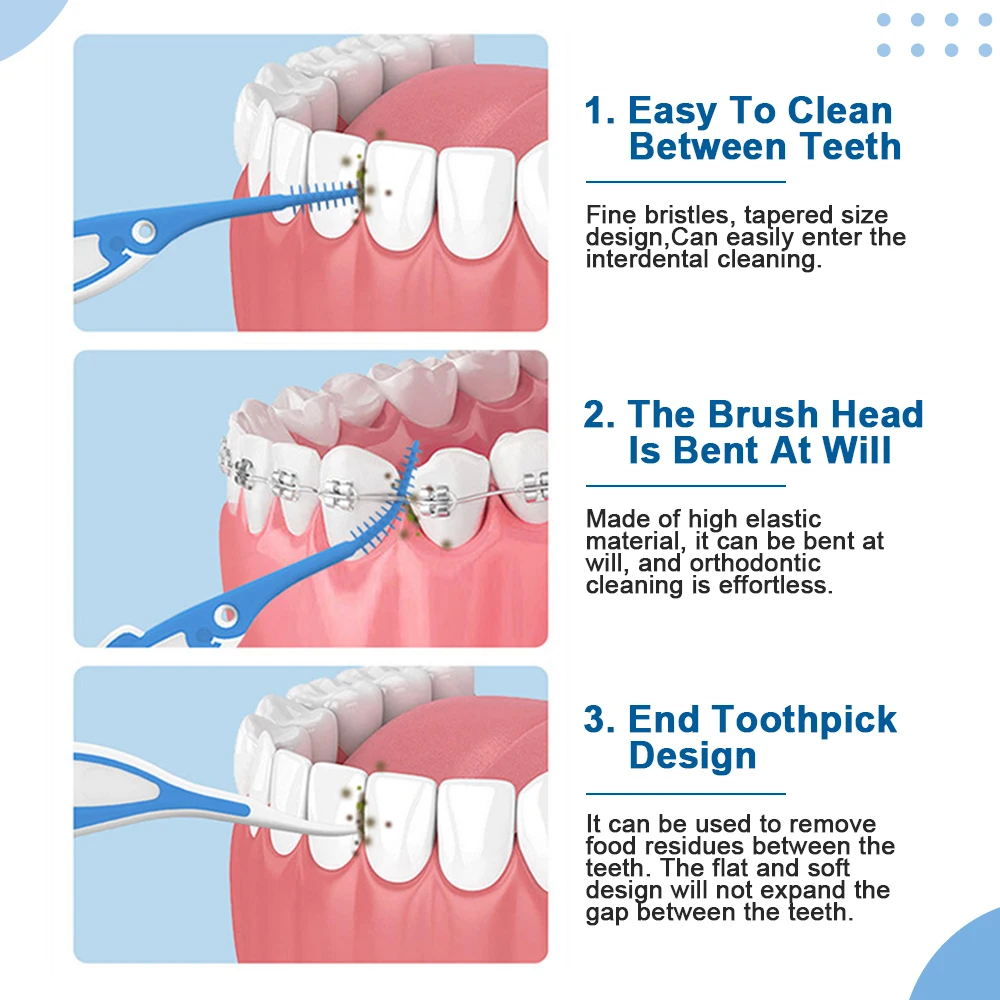 1. Easy To Clean Between Teeth

Fine bristles, tapered size design,Can easily enter the interdental cleaning.

2. The Brush Head Is Bent At Will

Made of high elastic material, it can be bent at will, and orthodontic cleaning is effortless.

3. End Toothpick Design

It can be used to remove food residues between the teeth. The flat and soft design will not expand the gap between the teeth.