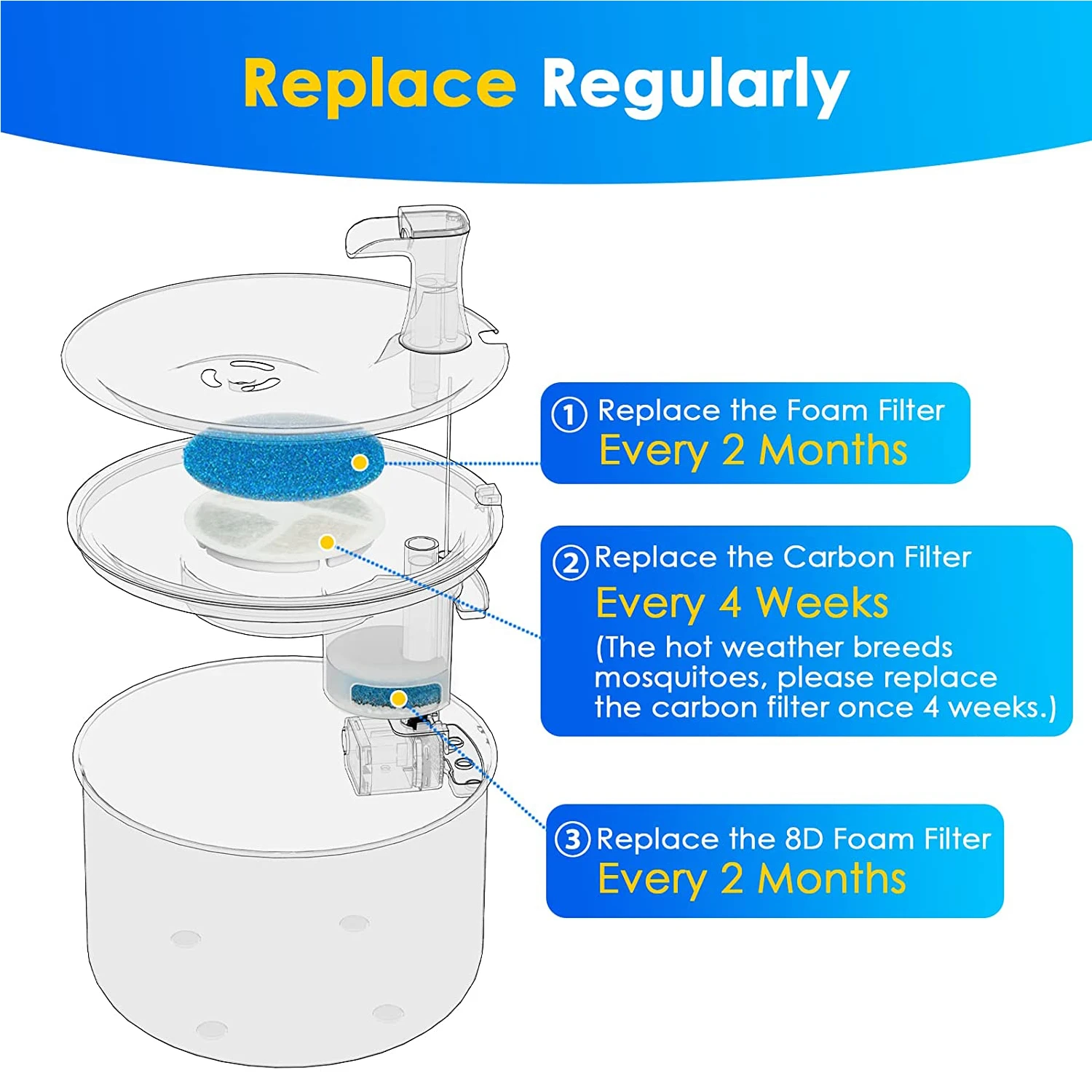 Replace Regularly

① Replace the Foam Filter
Every 2 Months

② Replace the Carbon Filter
Every 4 Weeks
(The hot weather breeds mosquitoes, please replace the carbon filter once 4 weeks.)

③ Replace the 8D Foam Filter
Every 2 Months