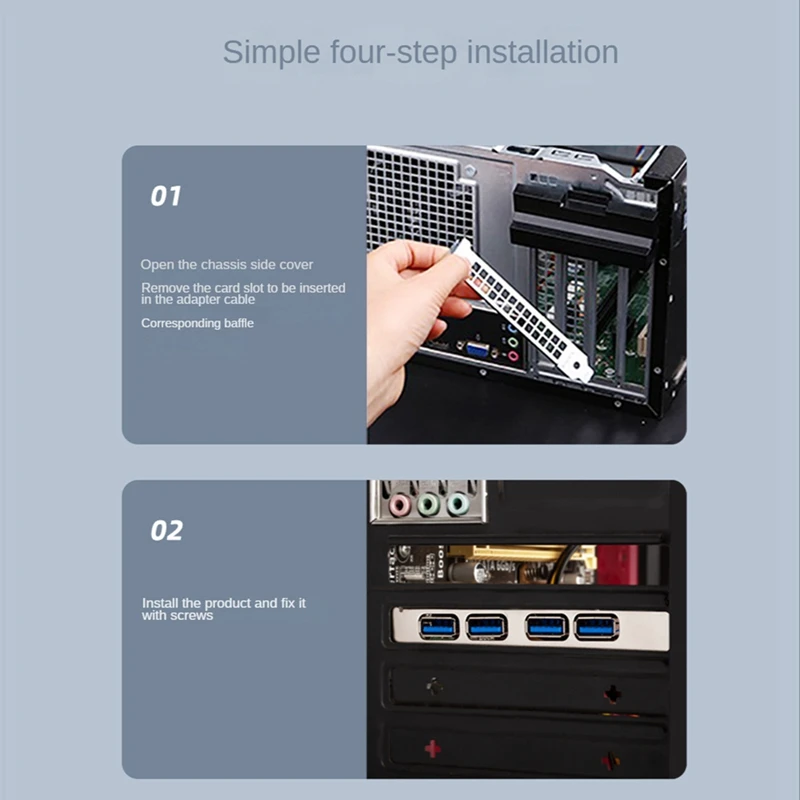 Simple four-step installation

01

Open the chassis side cover

Remove the card slot to be inserted in the adapter cable

Corresponding baffle

02

Install the product and fix it with screws