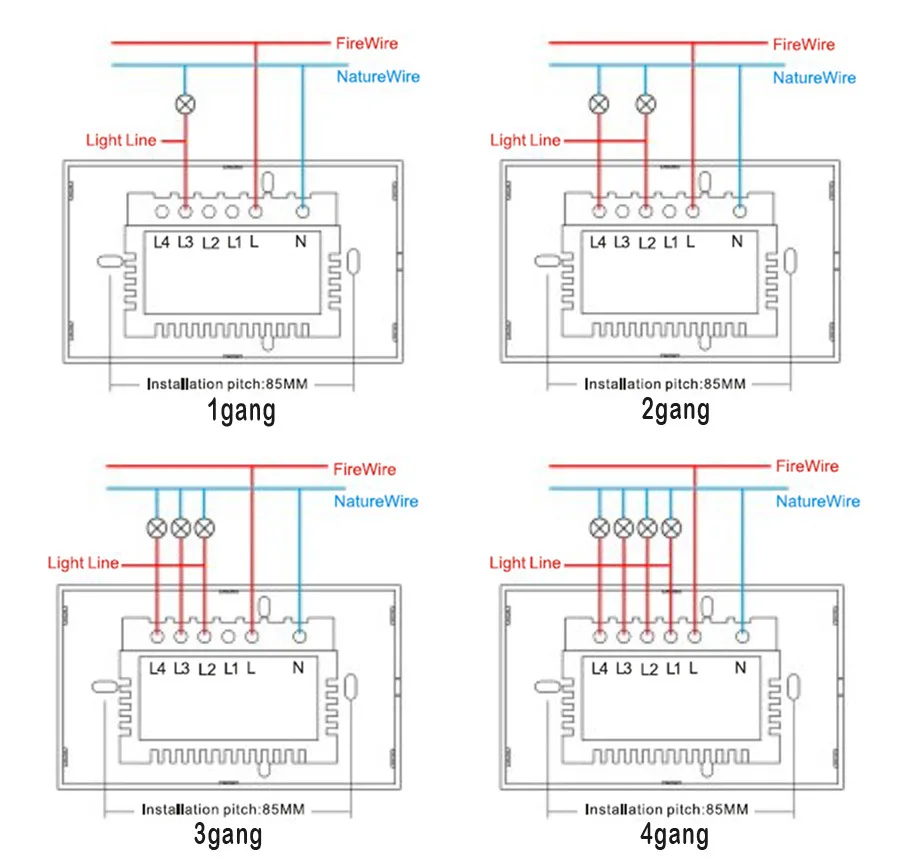 FireWire
NatureWire
Light Line
L4 L3 L2 L1 L N
Installation pitch:85MM
1gang

FireWire
NatureWire
Light Line
L4 L3 L2 L1 L N
Installation pitch:85MM
2gang

FireWire
NatureWire
Light Line
L4 L3 L2 L1 L N
Installation pitch:85MM
3gang

FireWire
NatureWire
Light Line
L4 L3 L2 L1 L N
Installation pitch:85MM
4gang