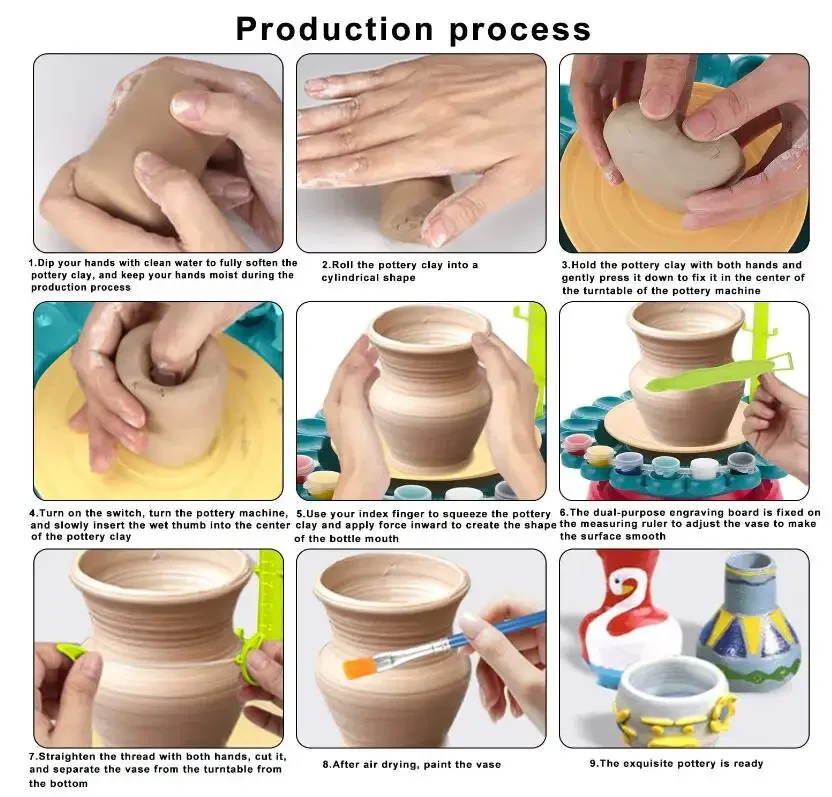 Production process

1.Dip your hands with clean water to fully soften the pottery clay, and keep your hands moist during the production process

2.Roll the pottery clay into a cylindrical shape

3.Hold the pottery clay with both hands and gently press it down to fix it in the center of the turntable of the pottery machine

4.Turn on the switch, turn the pottery machine, and slowly insert the wet thumb into the center of the pottery clay

5.Use your index finger to squeeze the pottery clay and apply force inward to create the shape of the bottle mouth

6.The dual-purpose engraving board is fixed on the measuring ruler to adjust the vase to make the surface smooth

7.Straighten the thread with both hands, cut it, and separate the vase from the turntable from the bottom

8.After air drying, paint the vase

9.The exquisite pottery is ready