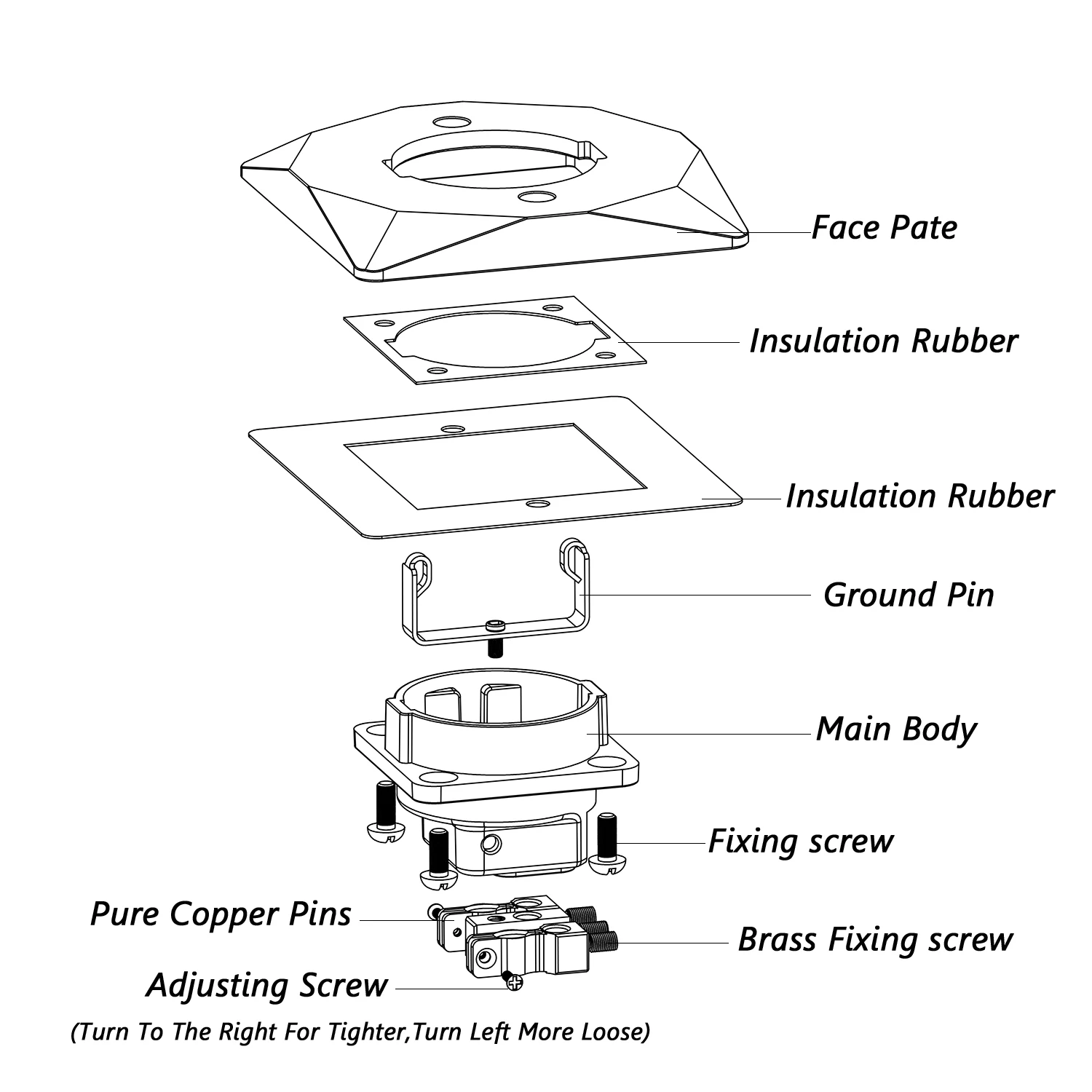 Face Pate

Insulation Rubber

Insulation Rubber

Ground Pin

Main Body

Fixing screw

Pure Copper Pins

Brass Fixing screw

Adjusting Screw

(Turn To The Right For Tighter,Turn Left More Loose)