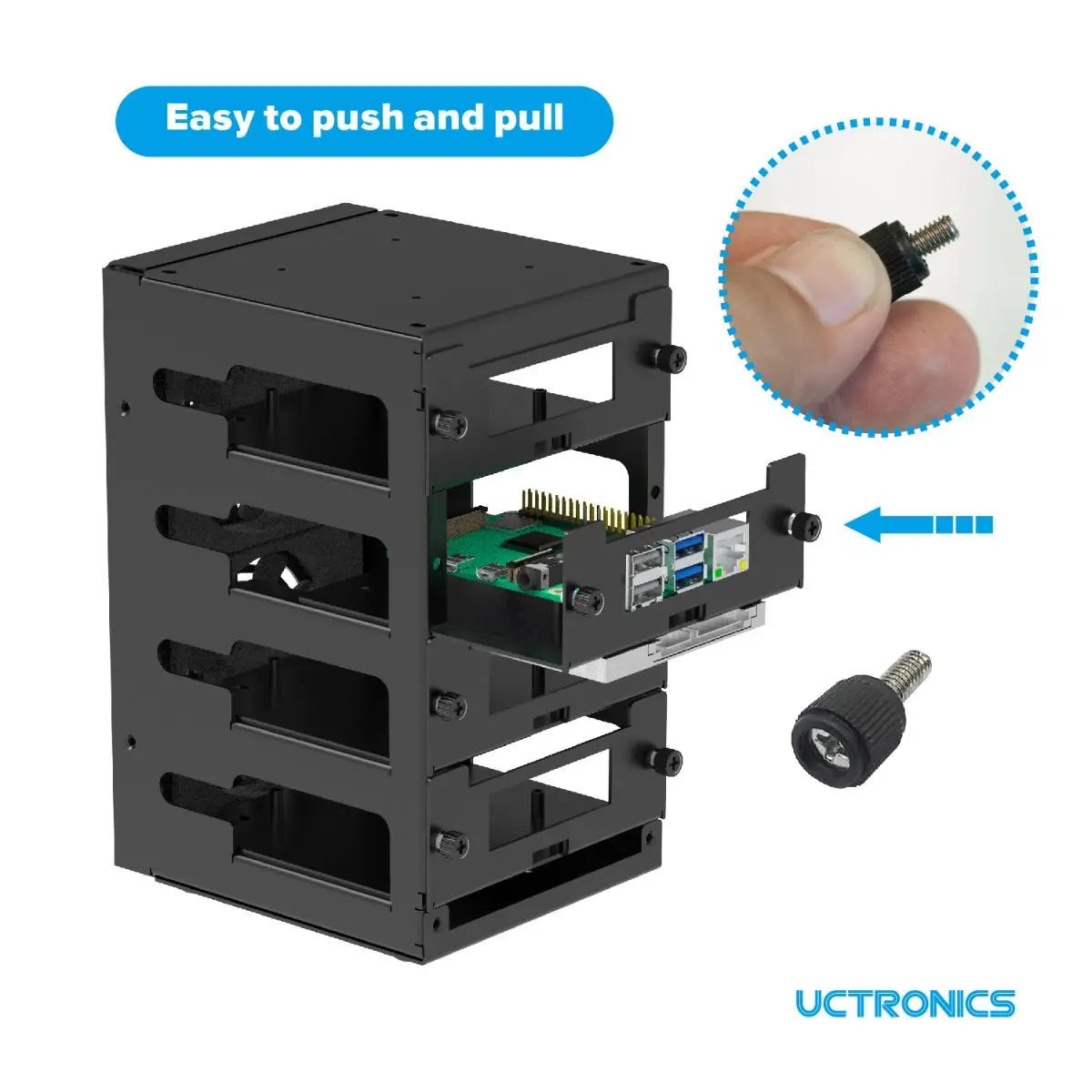 Easy to push and pull

UCTRONICS