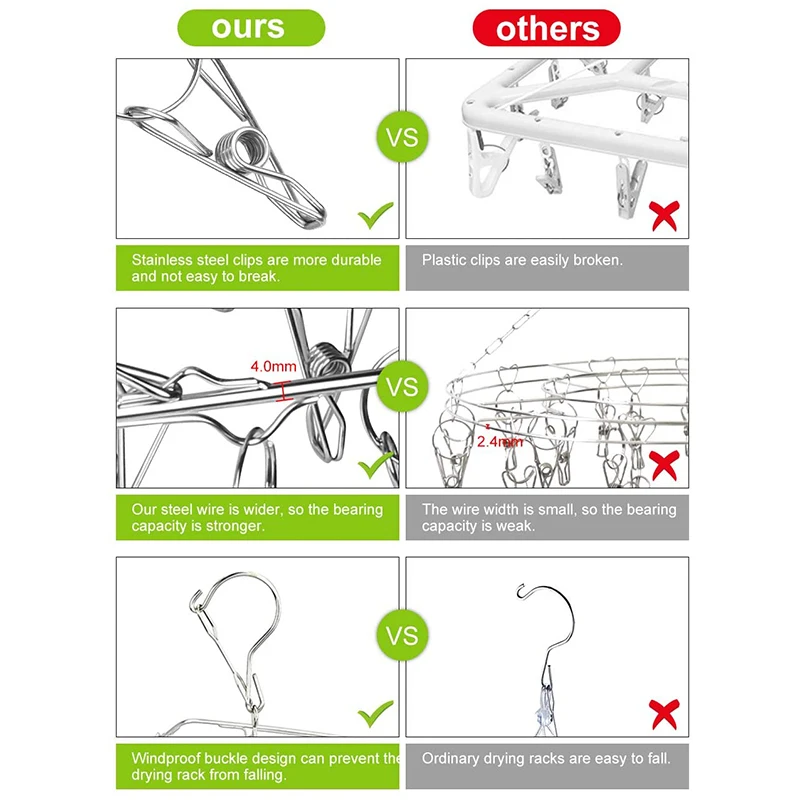 ours

others

VS

Stainless steel clips are more durable and not easy to break.

Plastic clips are easily broken.

4.0mm

VS

2.4mm

Our steel wire is wider, so the bearing capacity is stronger.

The wire width is small, so the bearing capacity is weak.

VS

Windproof buckle design can prevent the drying rack from falling.

Ordinary drying racks are easy to fall.