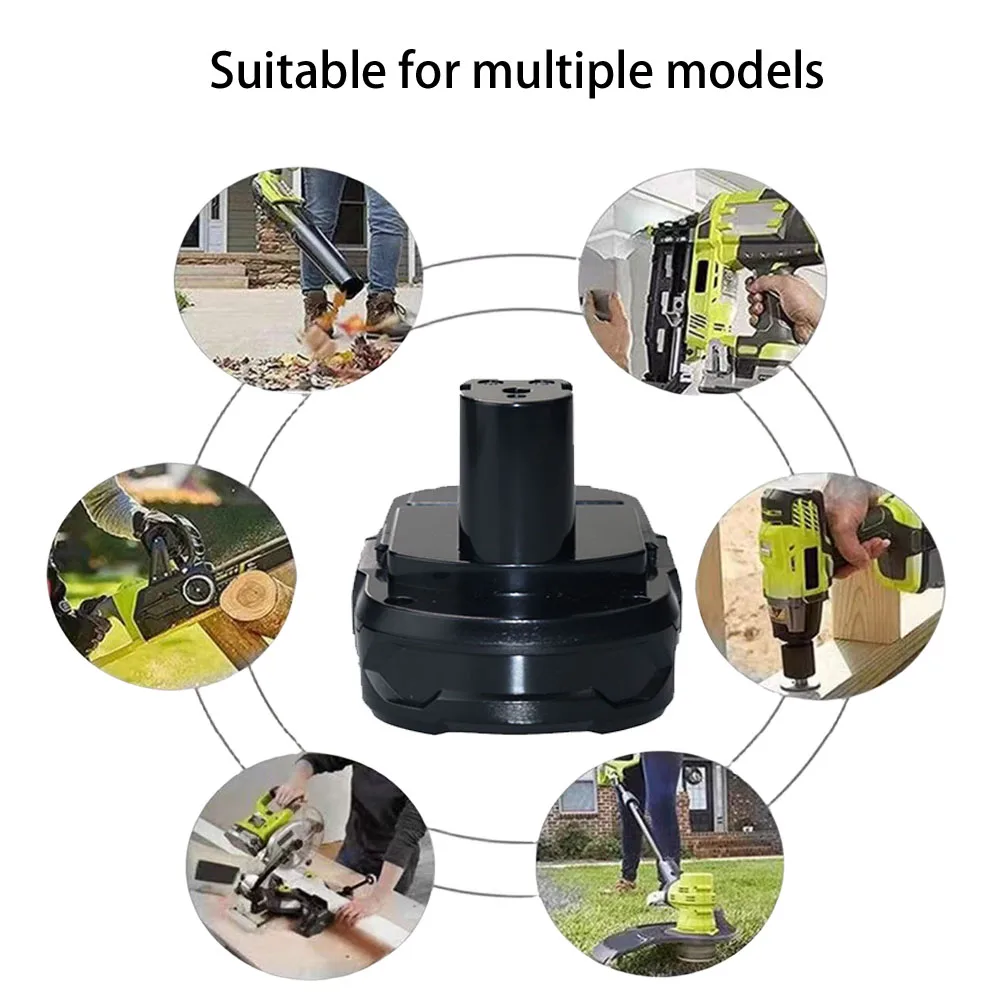 Suitable for multiple models