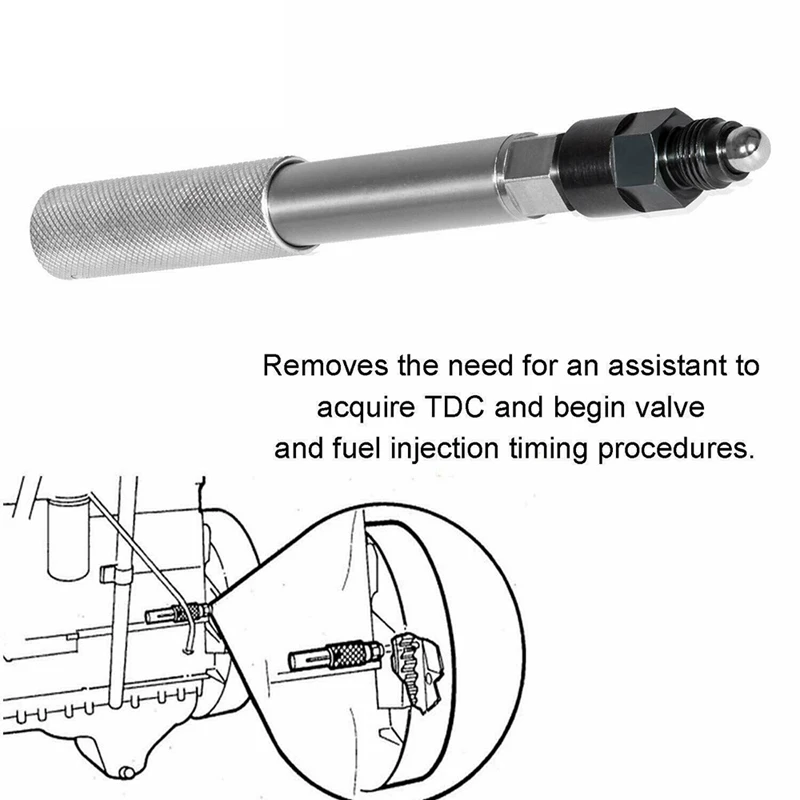 Removes the need for an assistant to acquire TDC and begin valve and fuel injection timing procedures.