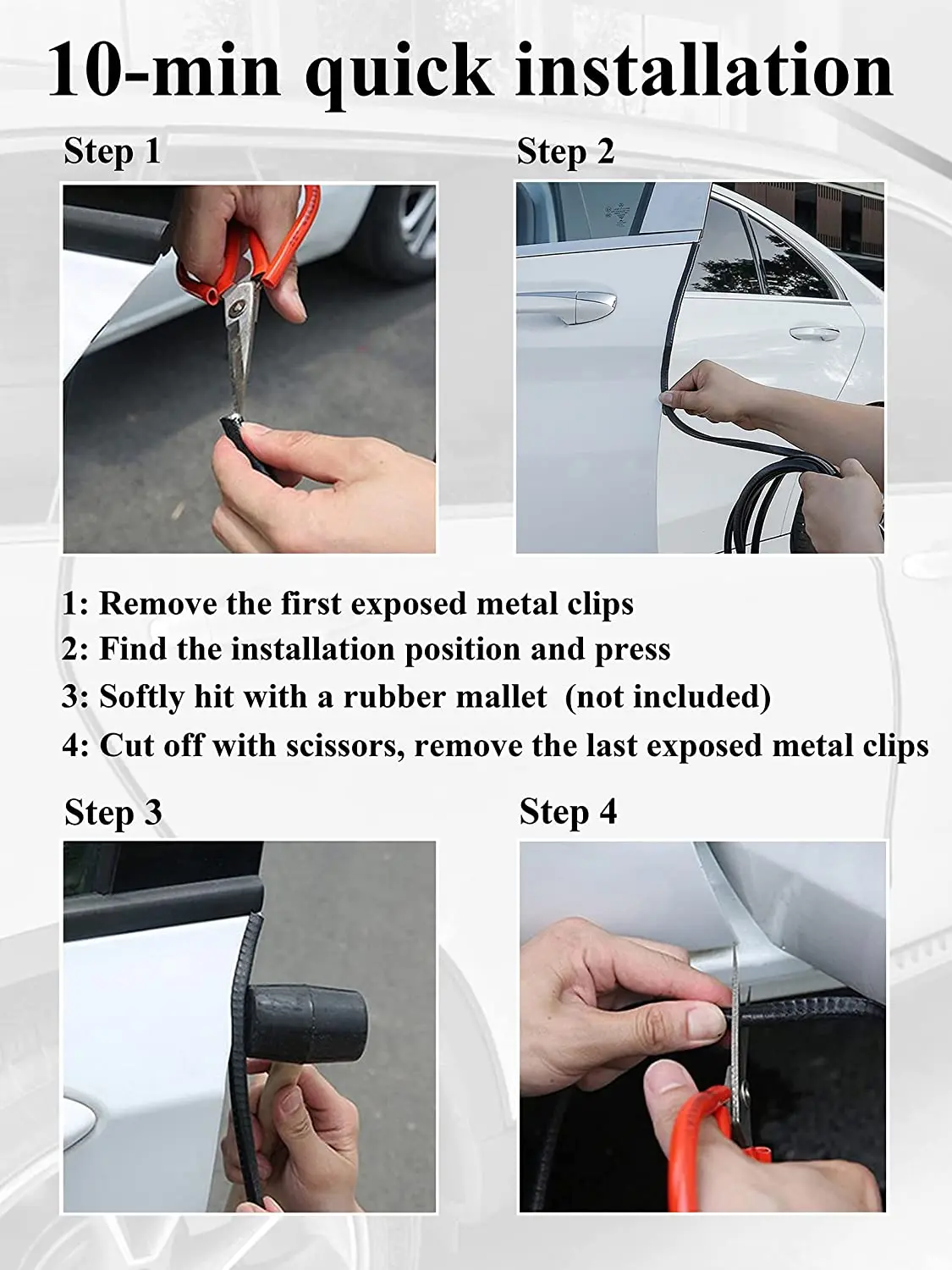 10-min quick installation

Step 1

Step 2

1: Remove the first exposed metal clips
2: Find the installation position and press
3: Softly hit with a rubber mallet (not included)
4: Cut off with scissors, remove the last exposed metal clips

Step 3

Step 4