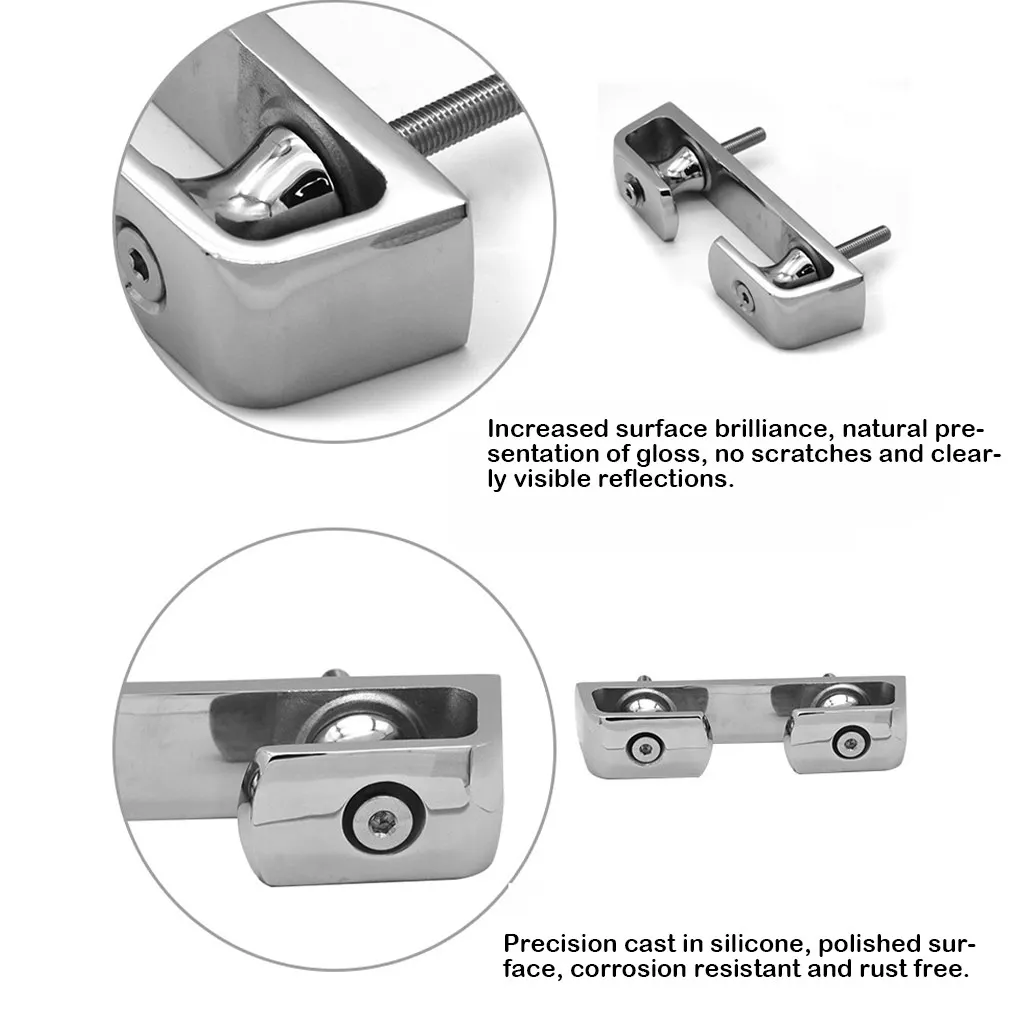 Increased surface brilliance, natural presentation of gloss, no scratches and clearly visible reflections.

Precision cast in silicone, polished surface, corrosion resistant and rust free.