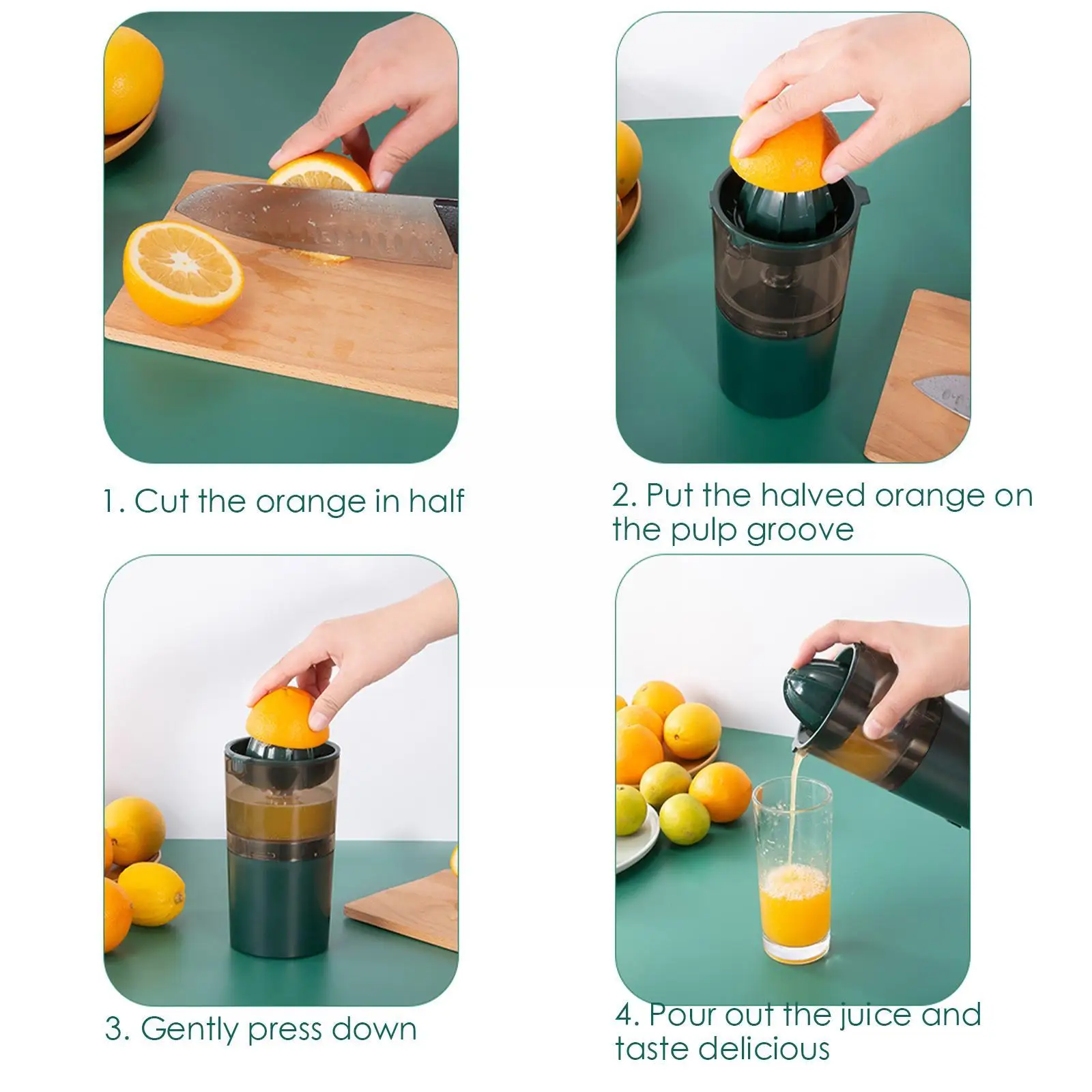 1. Cut the orange in half

2. Put the halved orange on the pulp groove

3. Gently press down

4. Pour out the juice and taste delicious