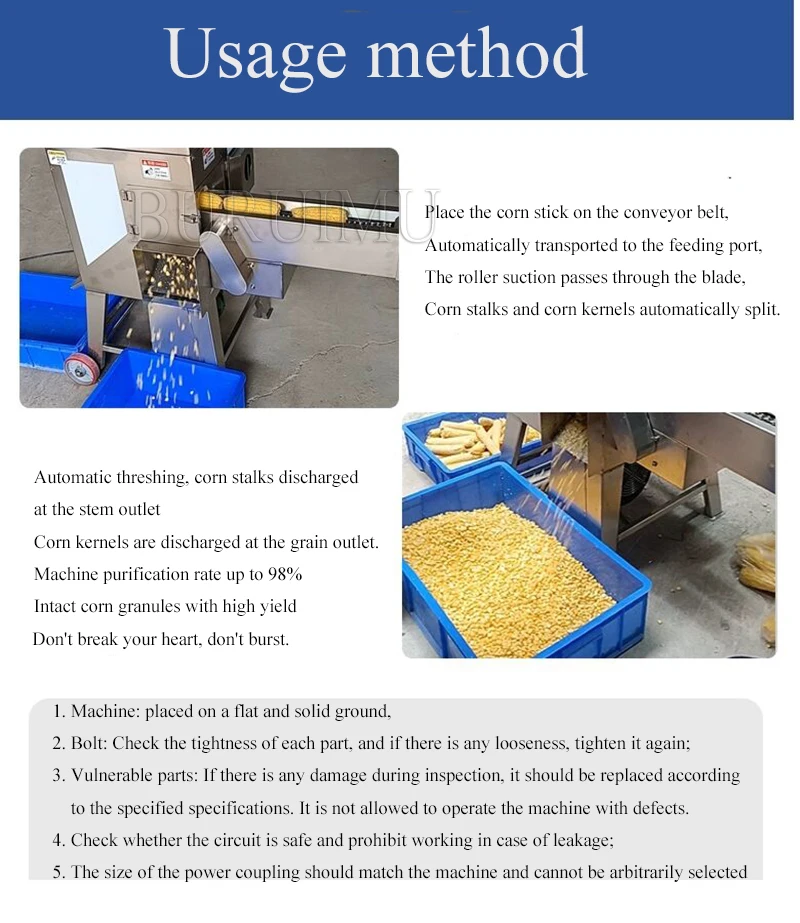 Usage method

BURUIMU

Place the corn stick on the conveyor belt,
Automatically transported to the feeding port,
The roller suction passes through the blade,
Corn stalks and corn kernels automatically split.

Automatic threshing, corn stalks discharged at the stem outlet
Corn kernels are discharged at the grain outlet.
Machine purification rate up to 98%
Intact corn granules with high yield
Don't break your heart, don't burst.

1. Machine: placed on a flat and solid ground,
2. Bolt: Check the tightness of each part, and if there is any looseness, tighten it again;
3. Vulnerable parts: If there is any damage during inspection, it should be replaced according to the specified specifications. It is not allowed to operate the machine with defects.
4. Check whether the circuit is safe and prohibit working in case of leakage;
5. The size of the power coupling should match the machine and cannot be arbitrarily selected