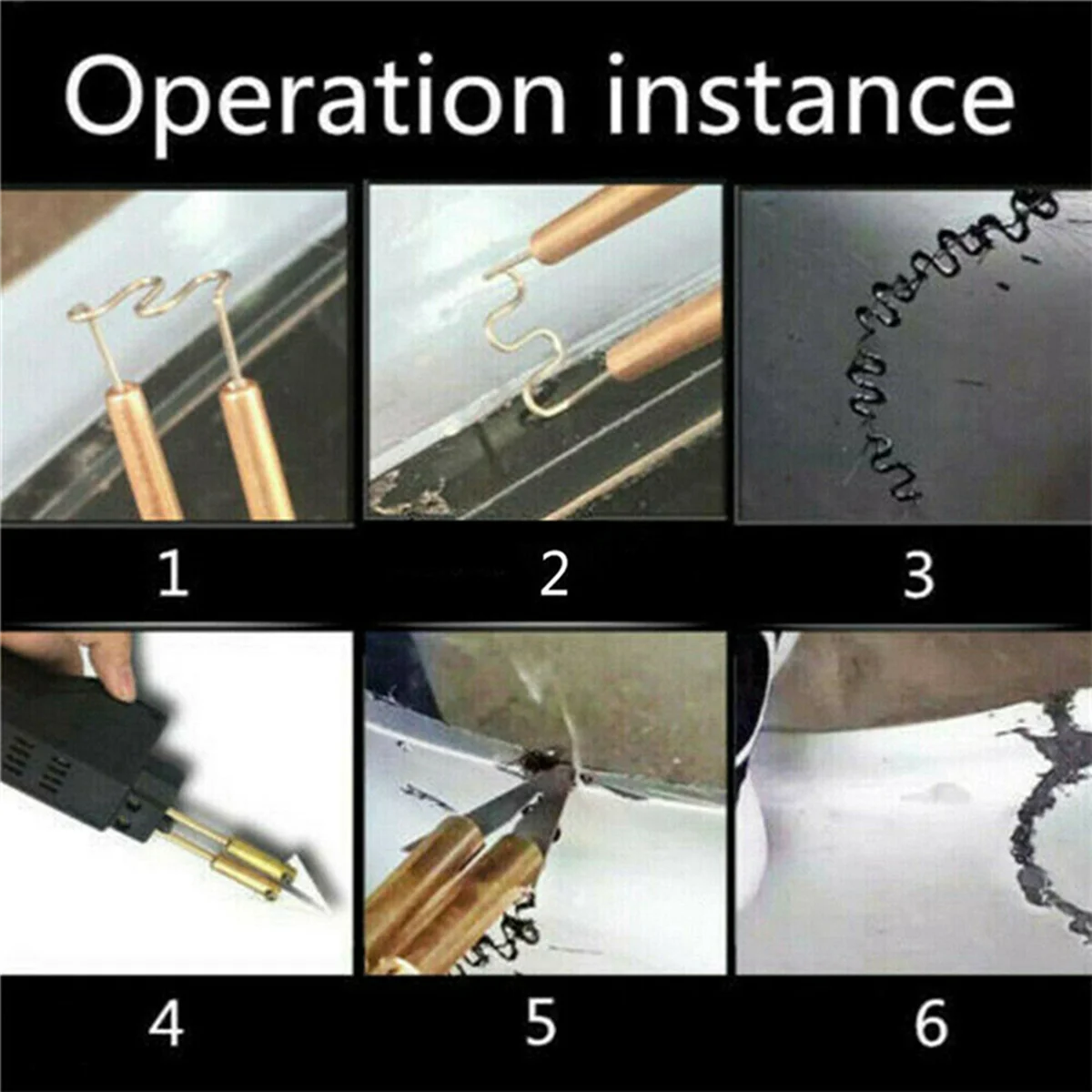 Operation instance

1

2

3

4

5

6