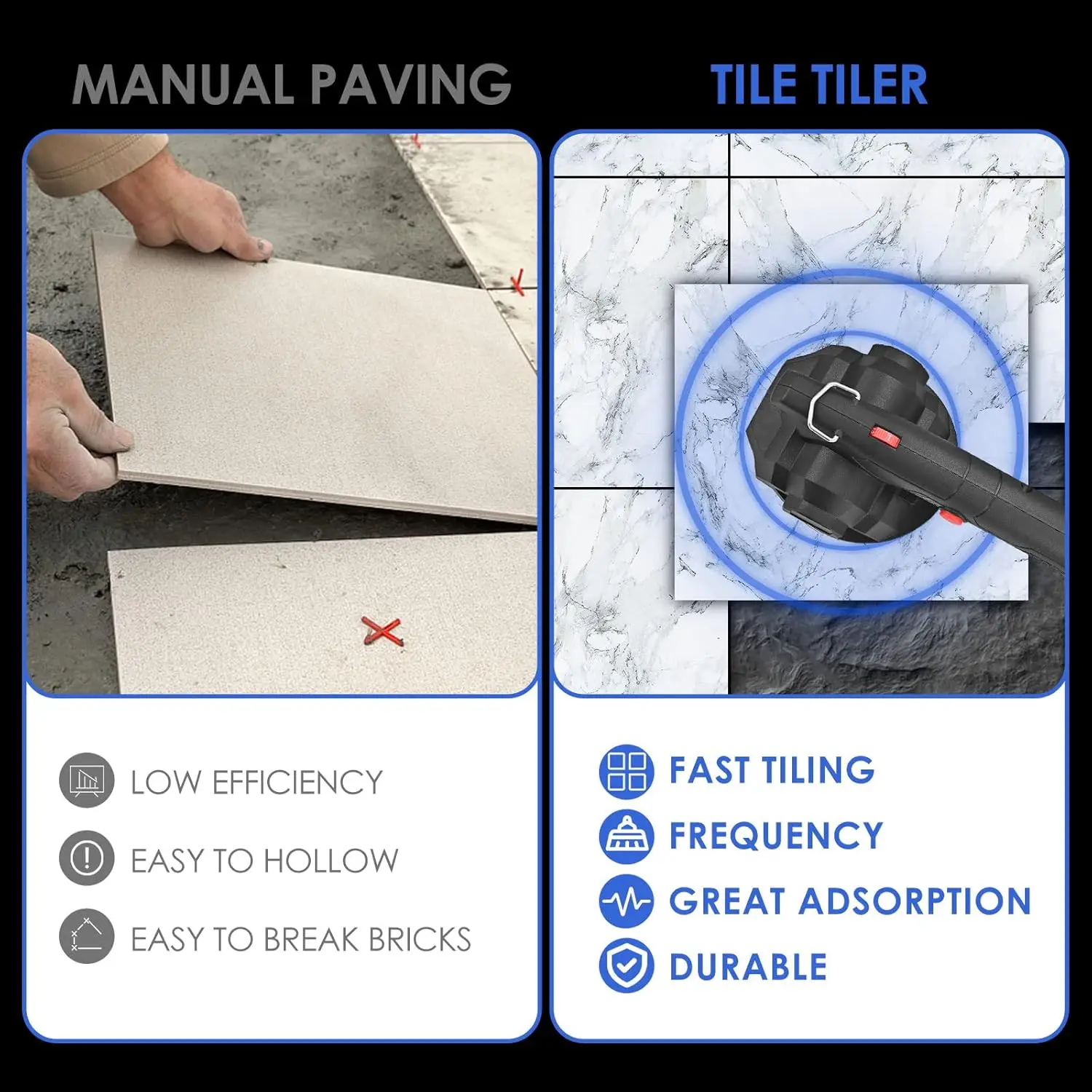 MANUAL PAVING

LOW EFFICIENCY

EASY TO HOLLOW

EASY TO BREAK BRICKS

TILE TILER

FAST TILING

FREQUENCY

GREAT ADSORPTION

DURABLE