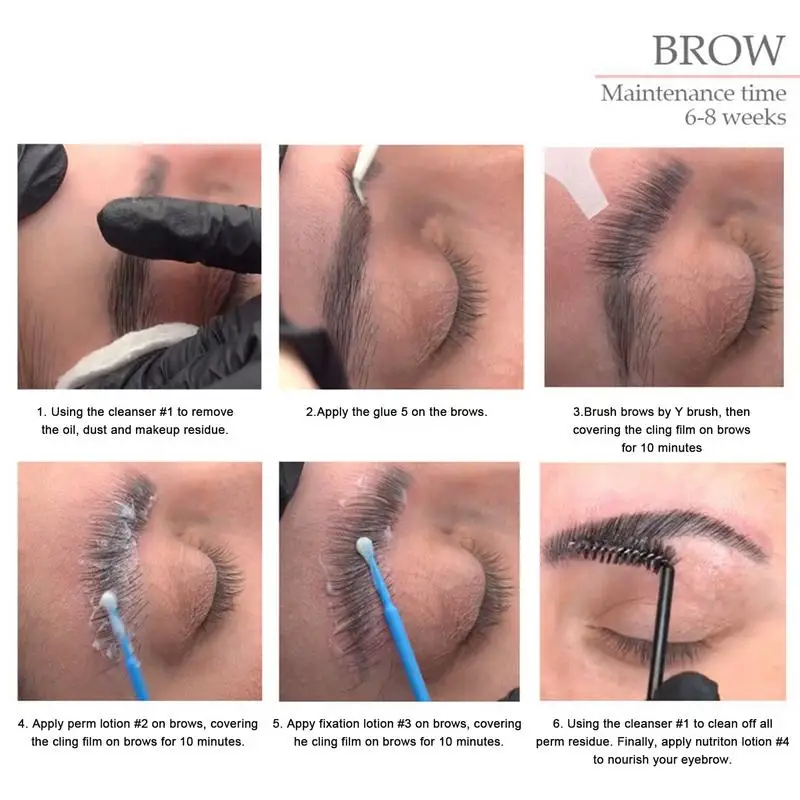 BROW
Maintenance time
6-8 weeks

1. Using the cleanser #1 to remove the oil, dust and makeup residue.

2.Apply the glue 5 on the brows.

3.Brush brows by Y brush, then covering the cling film on brows for 10 minutes

4. Apply perm lotion #2 on brows, covering the cling film on brows for 10 minutes.

5. Appy fixation lotion #3 on brows, covering he cling film on brows for 10 minutes.

6. Using the cleanser #1 to clean off all perm residue. Finally, apply nutriton lotion #4 to nourish your eyebrow.