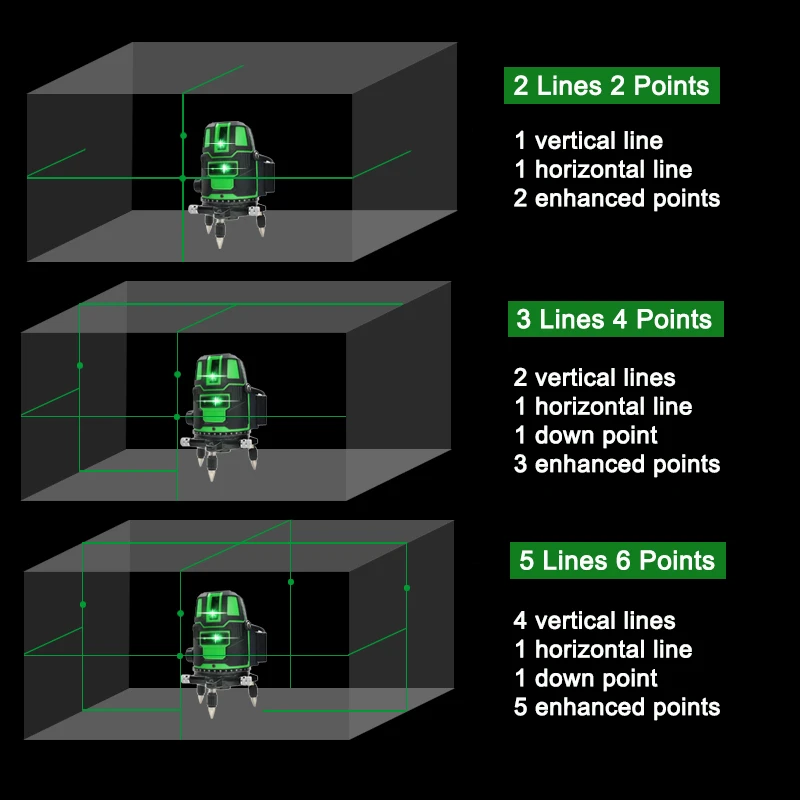 2 Lines 2 Points

1 vertical line
1 horizontal line
2 enhanced points

3 Lines 4 Points

2 vertical lines
1 horizontal line
1 down point
3 enhanced points

5 Lines 6 Points

4 vertical lines
1 horizontal line
1 down point
5 enhanced points