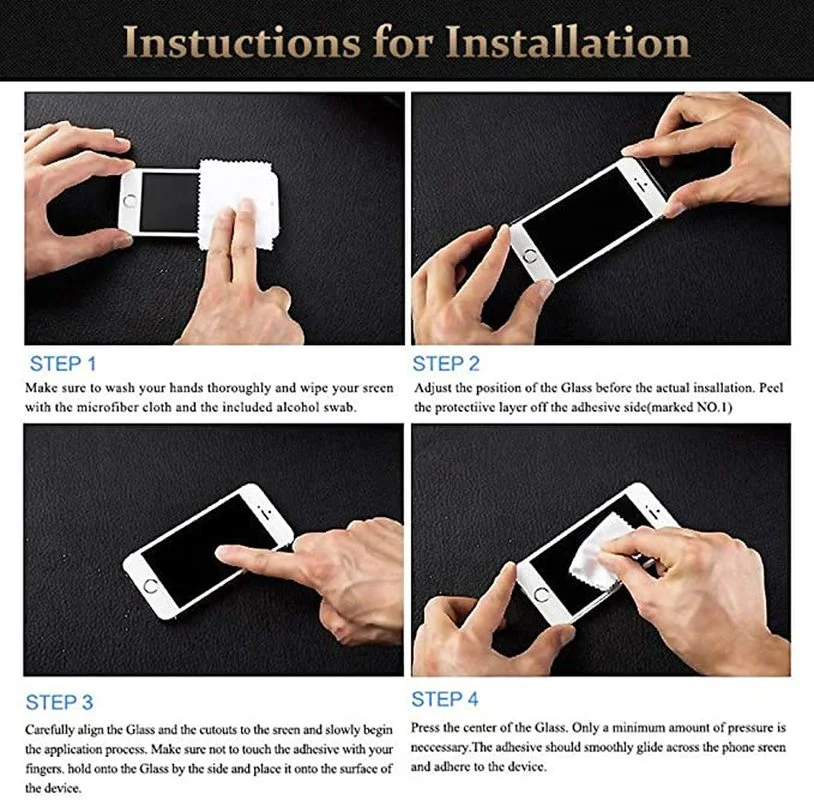 Instuctions for Installation

STEP 1

Make sure to wash your hands thoroughly and wipe your sreen with the microfiber cloth and the included alcohol swab.

STEP 2

Adjust the position of the Glass before the actual insallation. Peel the protectiive layer off the adhesive side(marked NO.1)

STEP 3

Carefully align the Glass and the cutouts to the sreen and slowly begin the application process. Make sure not to touch the adhesive with your fingers. hold onto the Glass by the side and place it onto the surface of the device.

STEP 4

Press the center of the Glass. Only a minimum amount of pressure is neccessary.The adhesive should smoothly glide across the phone sreen and adhere to the device.