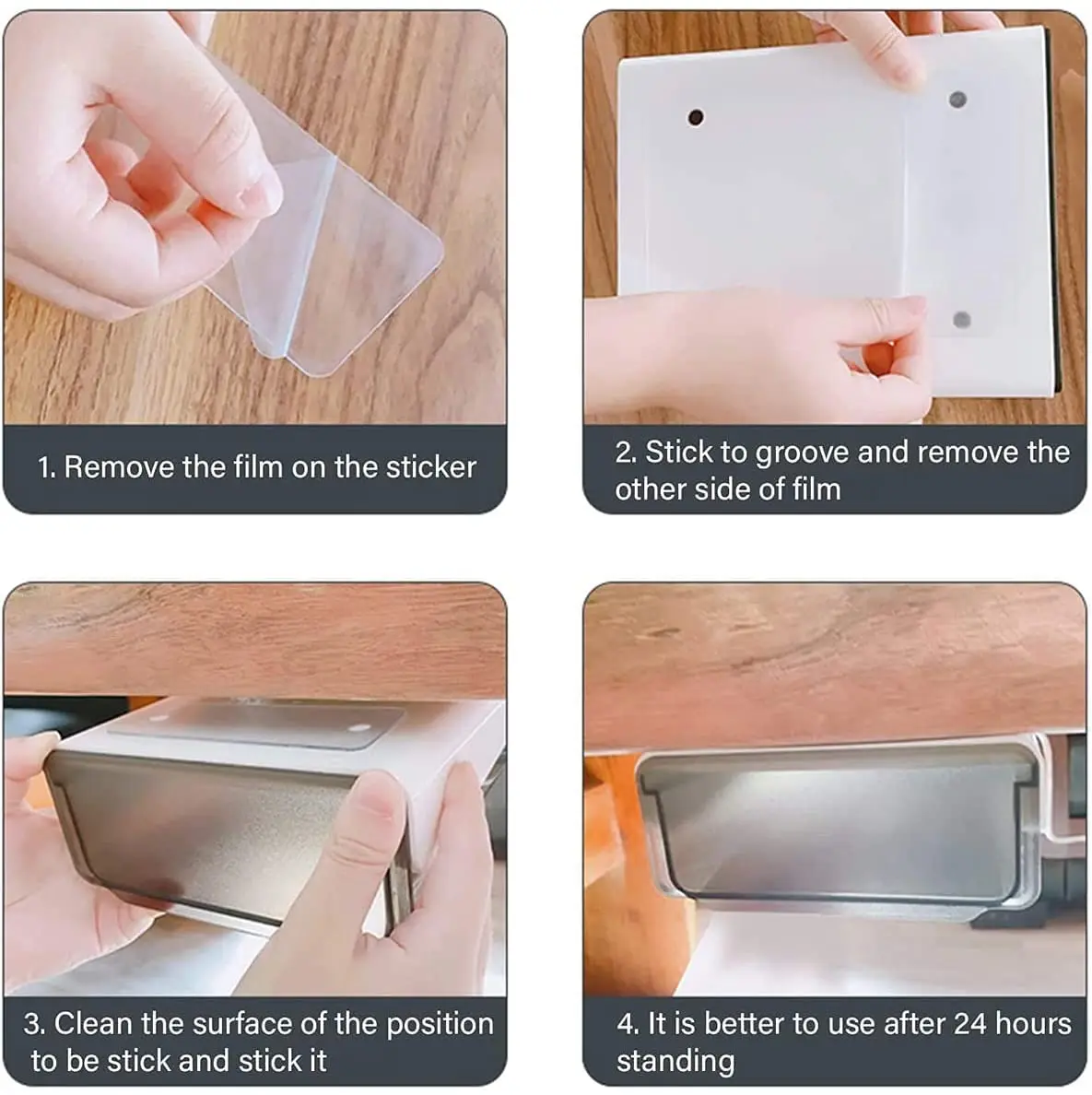 1. Remove the film on the sticker

2. Stick to groove and remove the other side of film

3. Clean the surface of the position to be stick and stick it

4. It is better to use after 24 hours standing