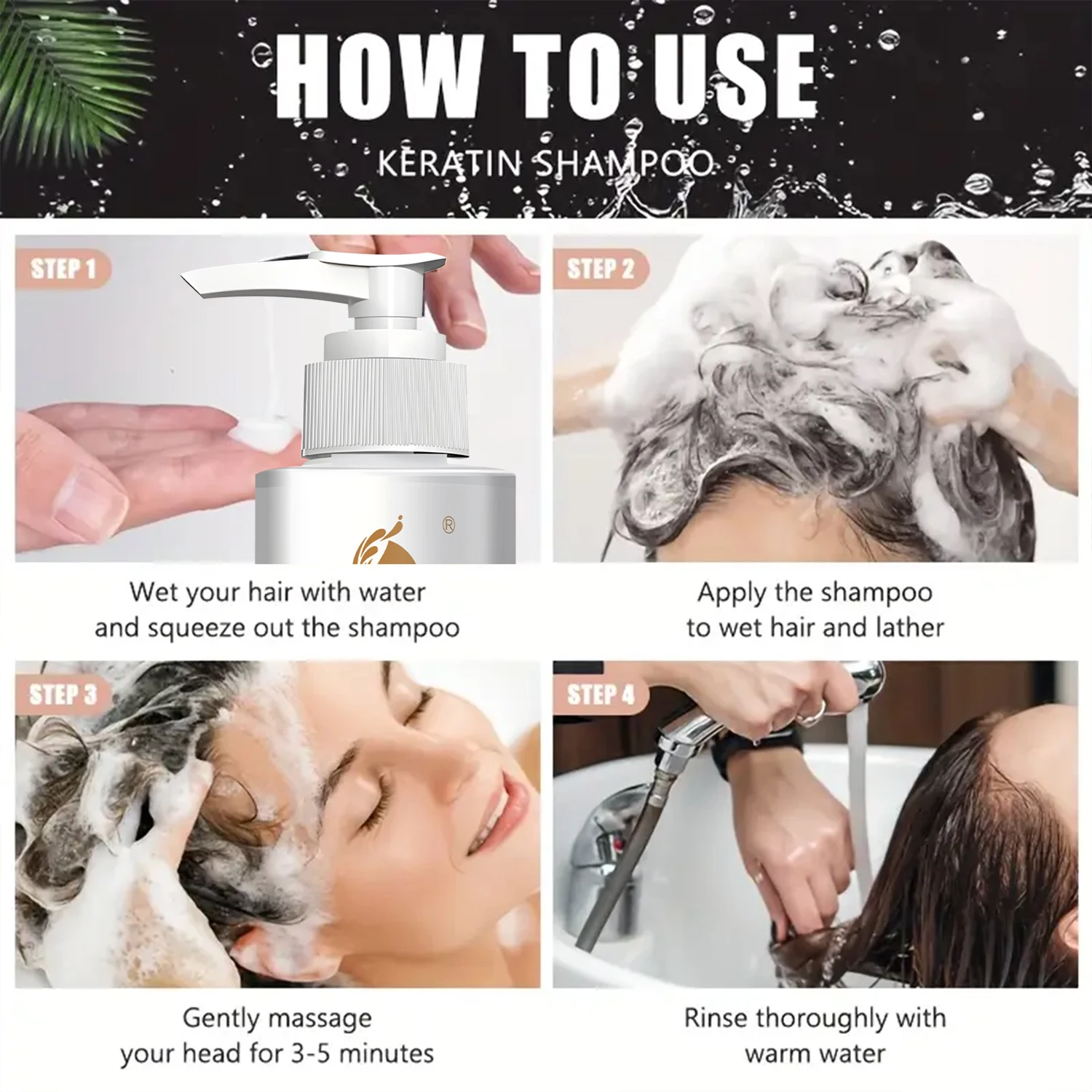 HOW TO USE

KERATIN SHAMPOO

STEP 1

®

Wet your hair with water and squeeze out the shampoo

STEP 2

Apply the shampoo to wet hair and lather

STEP 3

Gently massage your head for 3-5 minutes

STEP 4

Rinse thoroughly with warm water