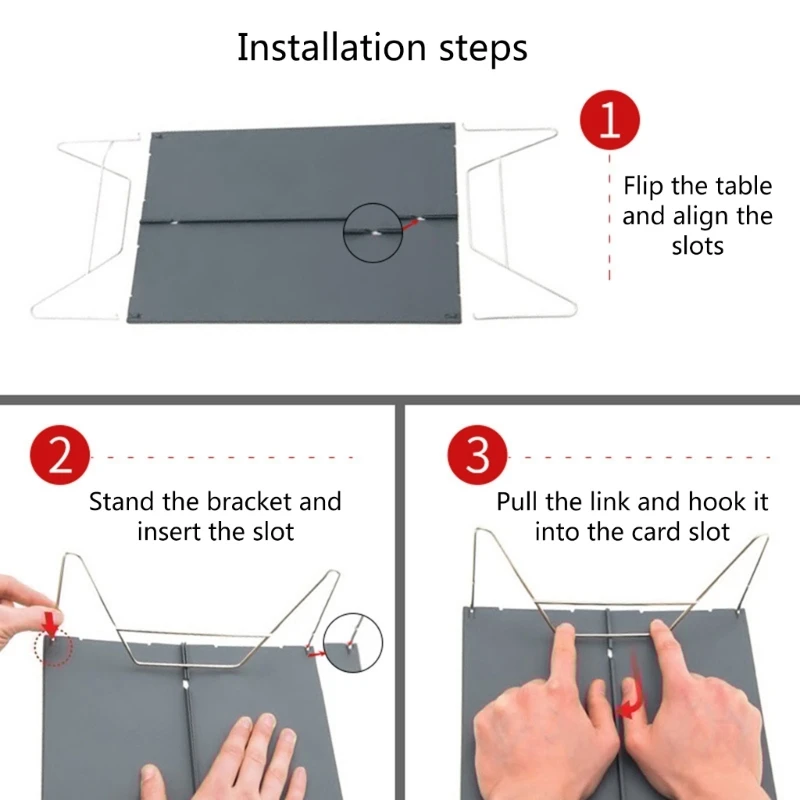 Installation steps

1

Flip the table and align the slots

2

Stand the bracket and insert the slot

3

Pull the link and hook it into the card slot