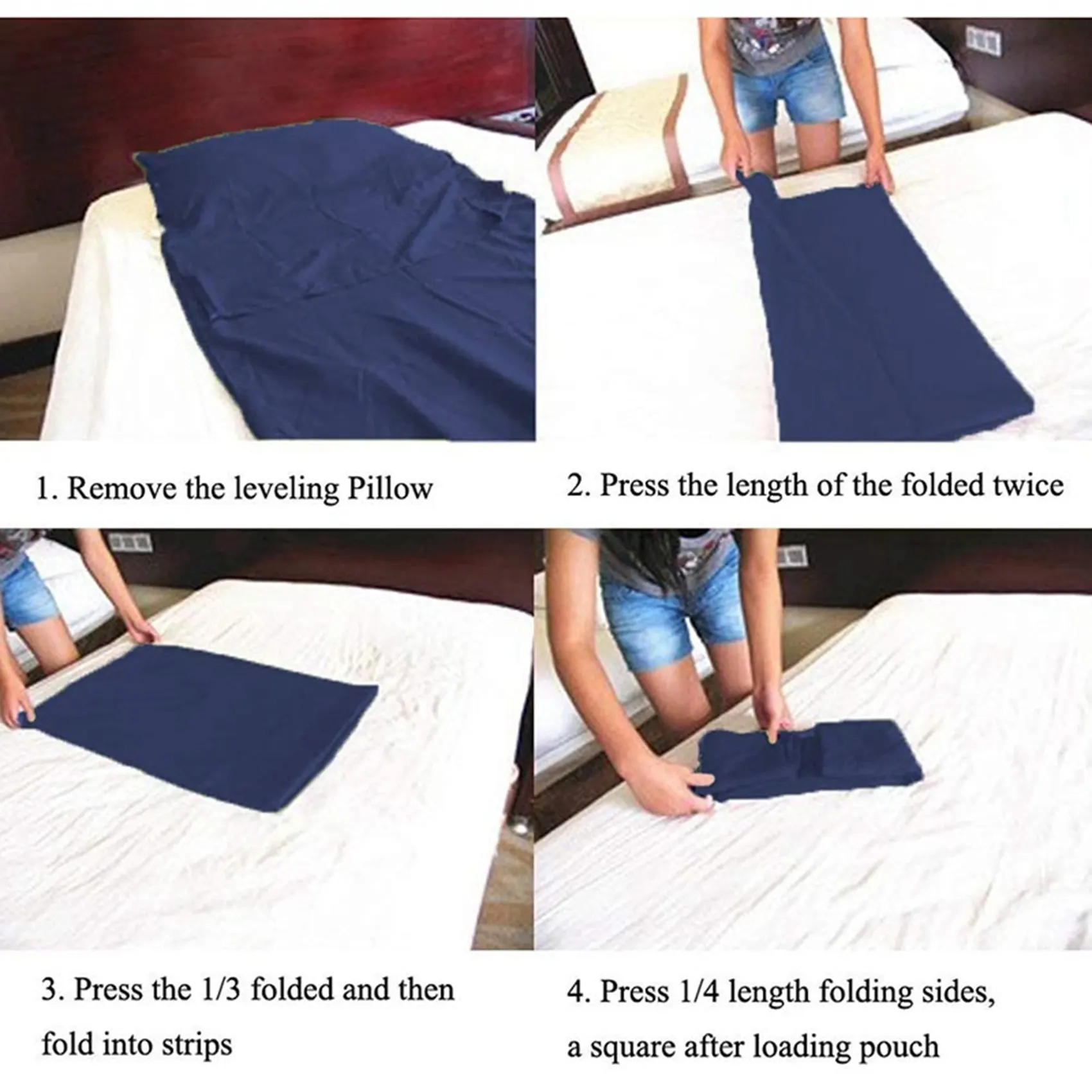 1. Remove the leveling Pillow

2. Press the length of the folded twice

3. Press the 1/3 folded and then fold into strips

4. Press 1/4 length folding sides, a square after loading pouch