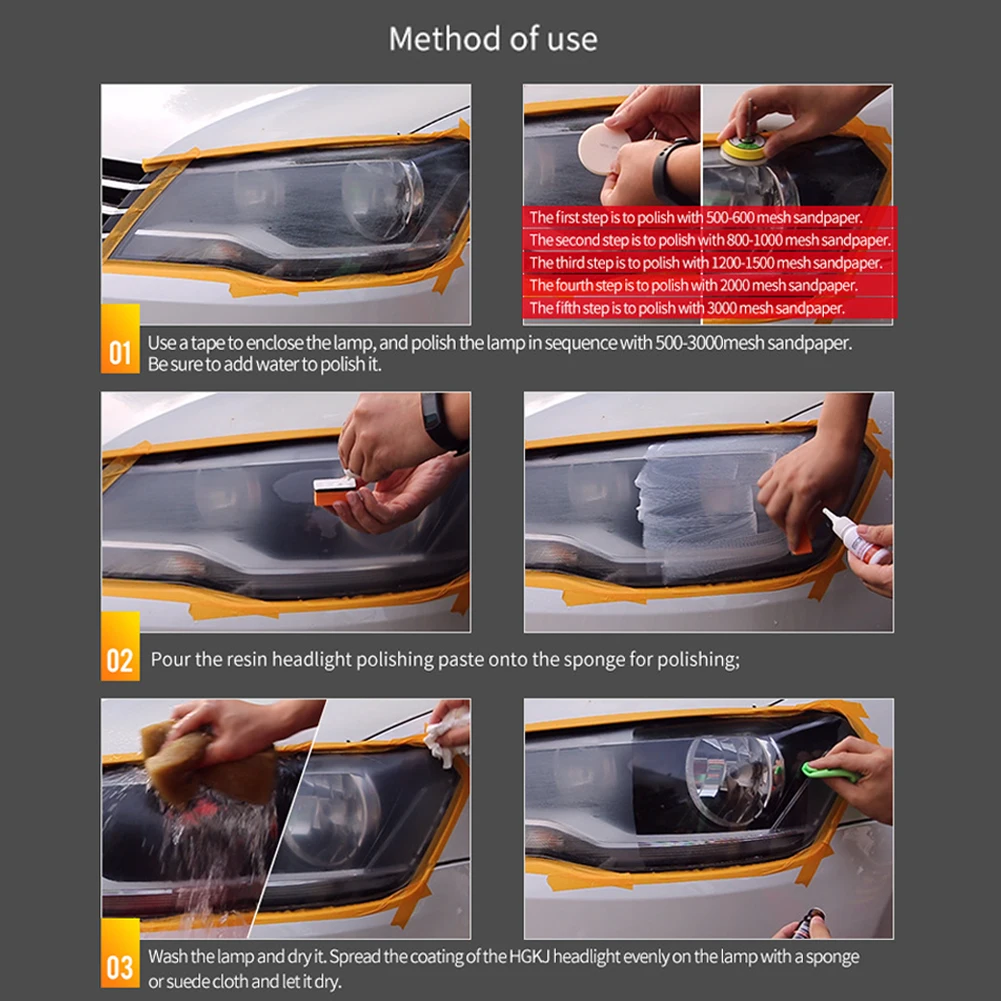 Method of use

The first step is to polish with 500-600 mesh sandpaper.
The second step is to polish with 800-1000 mesh sandpaper.
The third step is to polish with 1200-1500 mesh sandpaper.
The fourth step is to polish with 2000 mesh sandpaper.
The fifth step is to polish with 3000 mesh sandpaper.

01 Use a tape to enclose the lamp, and polish the lamp in sequence with 500-3000mesh sandpaper. Be sure to add water to polish it.

02 Pour the resin headlight polishing paste onto the sponge for polishing;

03 Wash the lamp and dry it. Spread the coating of the HGKJ headlight evenly on the lamp with a sponge or suede cloth and let it dry.