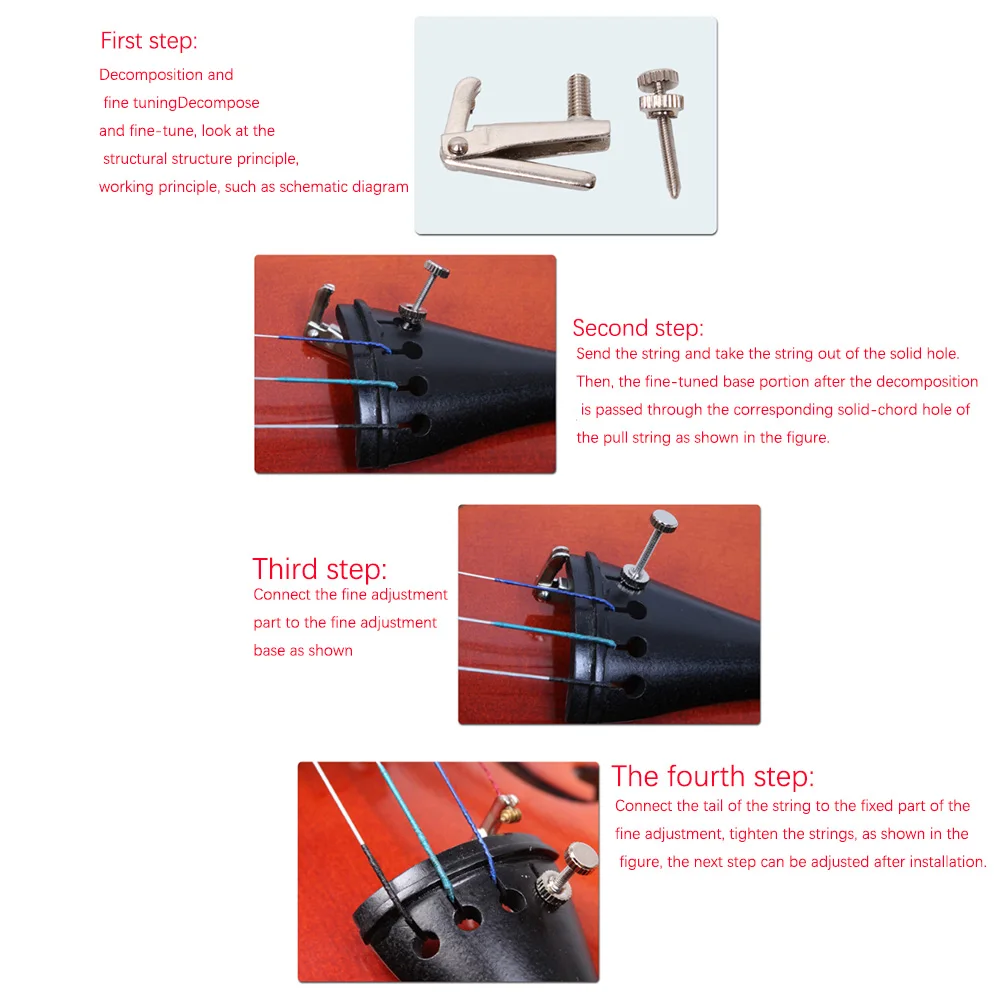 First step:
Decomposition and fine tuningDecompose and fine-tune, look at the structural structure principle, working principle, such as schematic diagram

Second step:
Send the string and take the string out of the solid hole. Then, the fine-tuned base portion after the decomposition is passed through the corresponding solid-chord hole of the pull string as shown in the figure.

Third step:
Connect the fine adjustment part to the fine adjustment base as shown

The fourth step:
Connect the tail of the string to the fixed part of the fine adjustment, tighten the strings, as shown in the figure, the next step can be adjusted after installation.