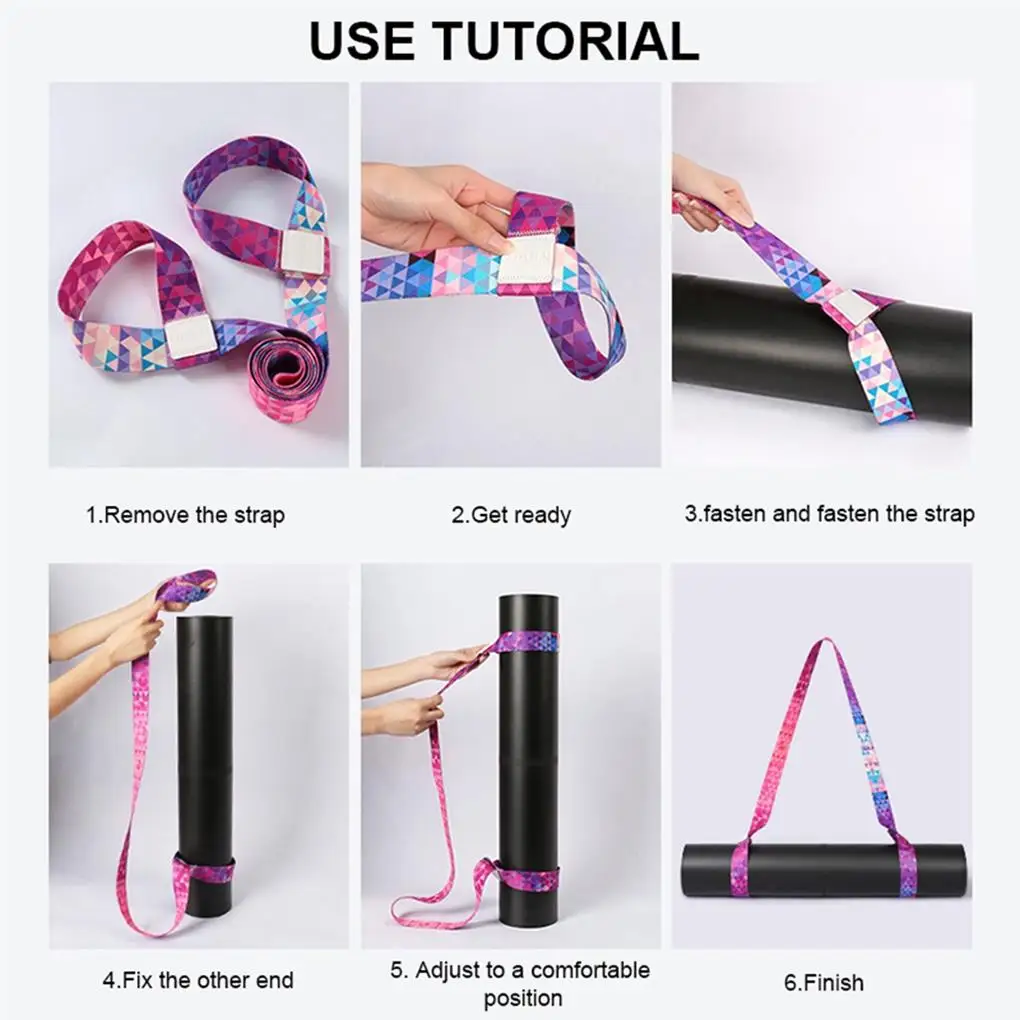 USE TUTORIAL

1.Remove the strap

2.Get ready

3.fasten and fasten the strap

4.Fix the other end

5. Adjust to a comfortable position

6.Finish