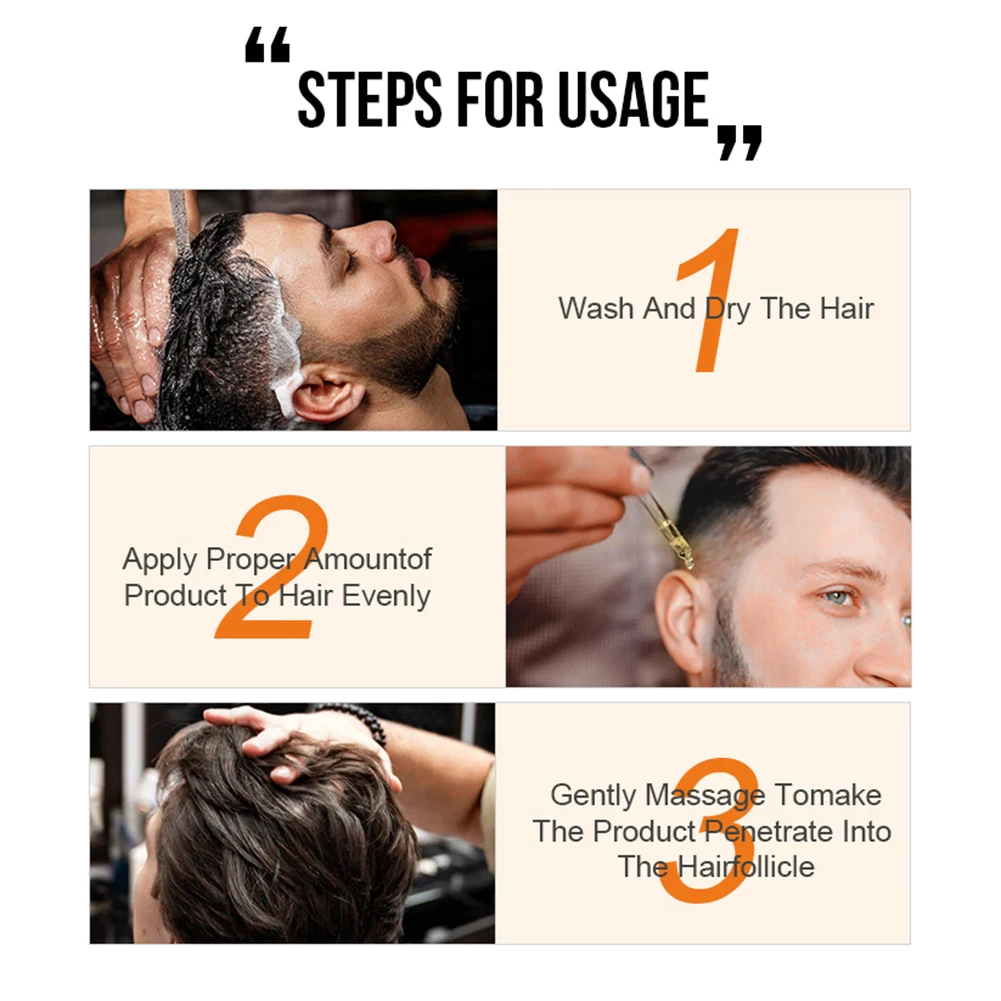 “STEPS FOR USAGE”

1
Wash And Dry The Hair

2
Apply Proper Amountof Product To Hair Evenly

3
Gently Massage Tomake The Product Penetrate Into The Hairfollicle