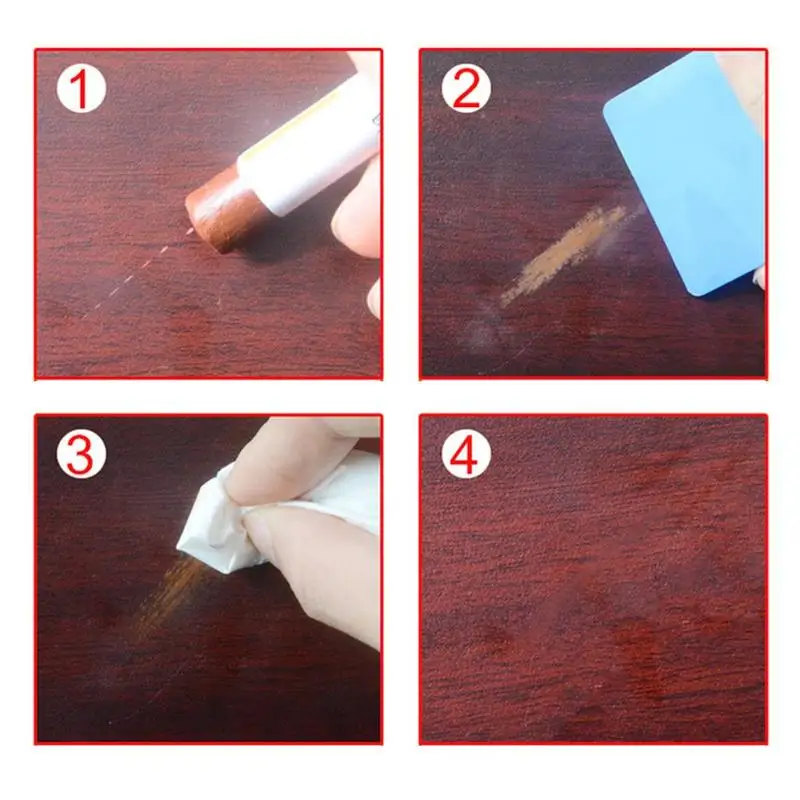 1

2

3

4