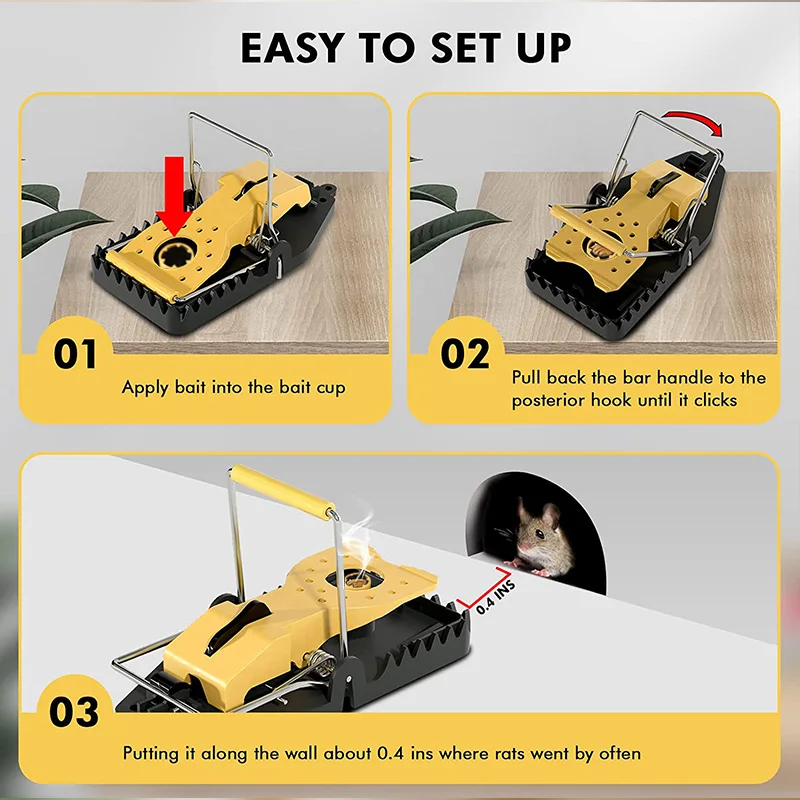 EASY TO SET UP

01

Apply bait into the bait cup

02

Pull back the bar handle to the posterior hook until it clicks

0.4 INS

03

Putting it along the wall about 0.4 ins where rats went by often