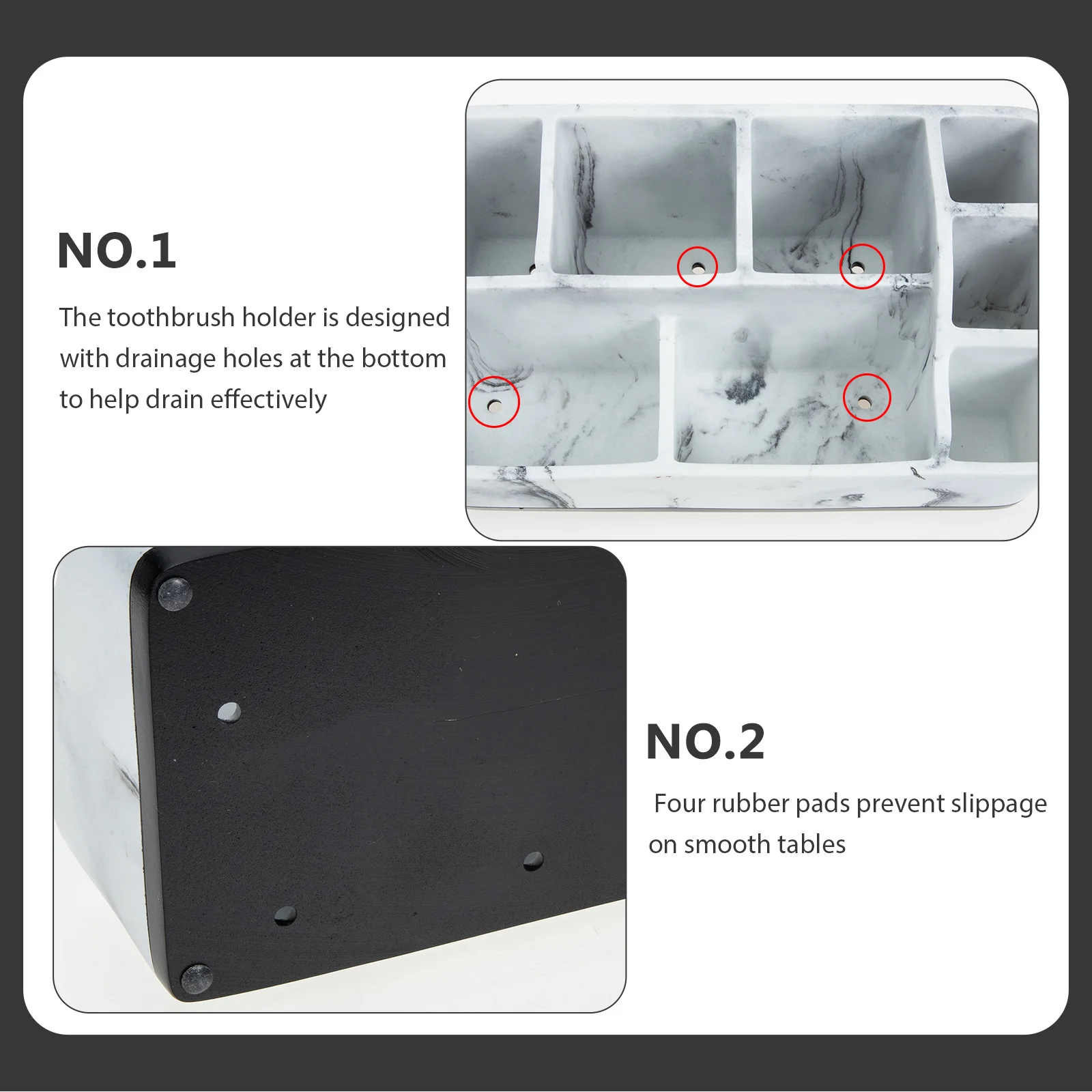 NO.1

The toothbrush holder is designed with drainage holes at the bottom to help drain effectively

NO.2

Four rubber pads prevent slippage on smooth tables