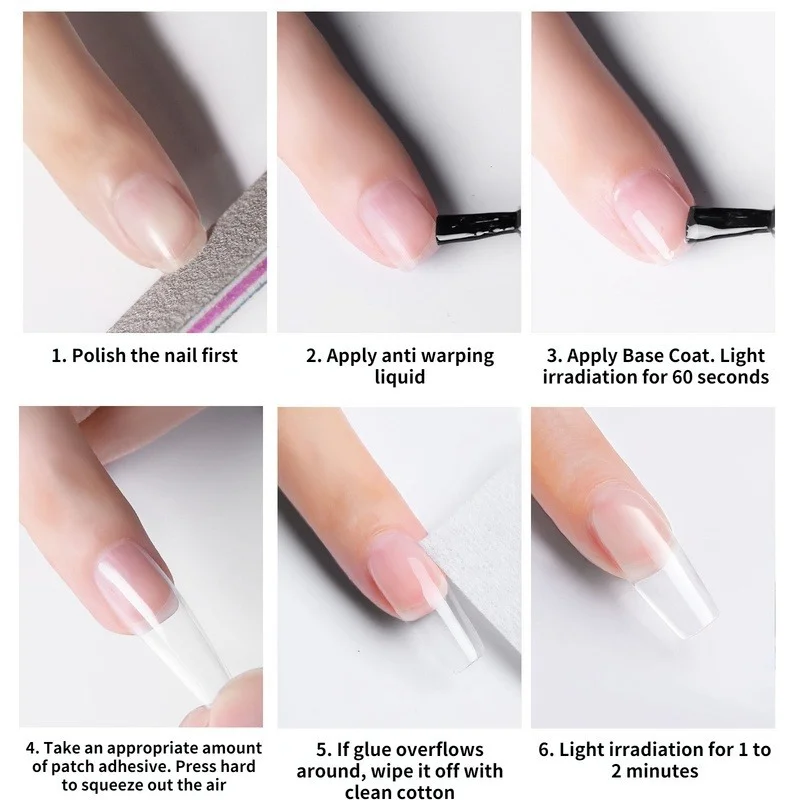 1. Polish the nail first

2. Apply anti warping liquid

3. Apply Base Coat. Light irradiation for 60 seconds

4. Take an appropriate amount of patch adhesive. Press hard to squeeze out the air

5. If glue overflows around, wipe it off with clean cotton

6. Light irradiation for 1 to 2 minutes