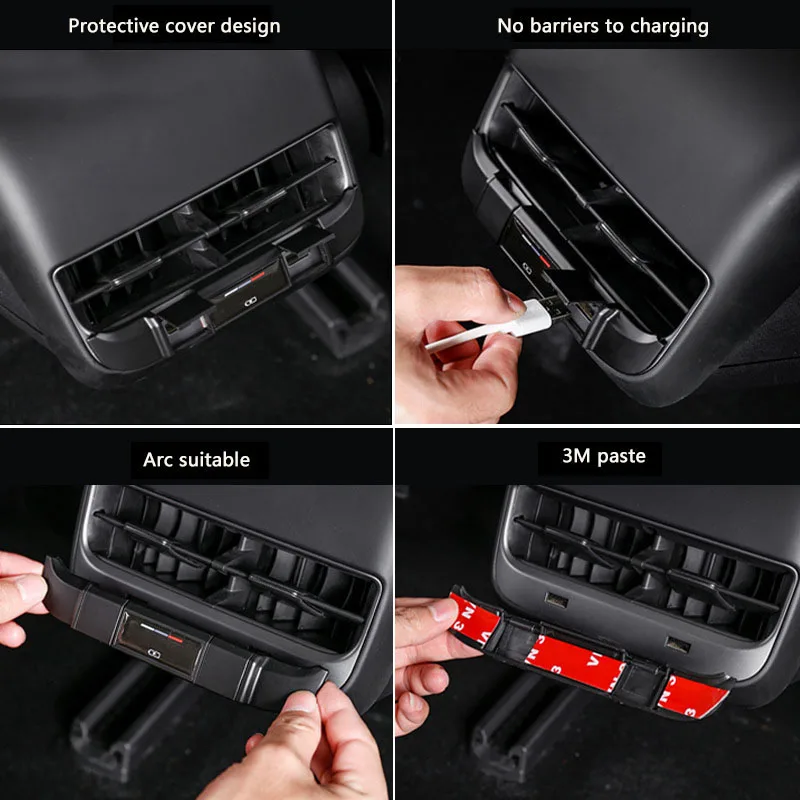 Protective cover design

No barriers to charging

Arc suitable

3M paste