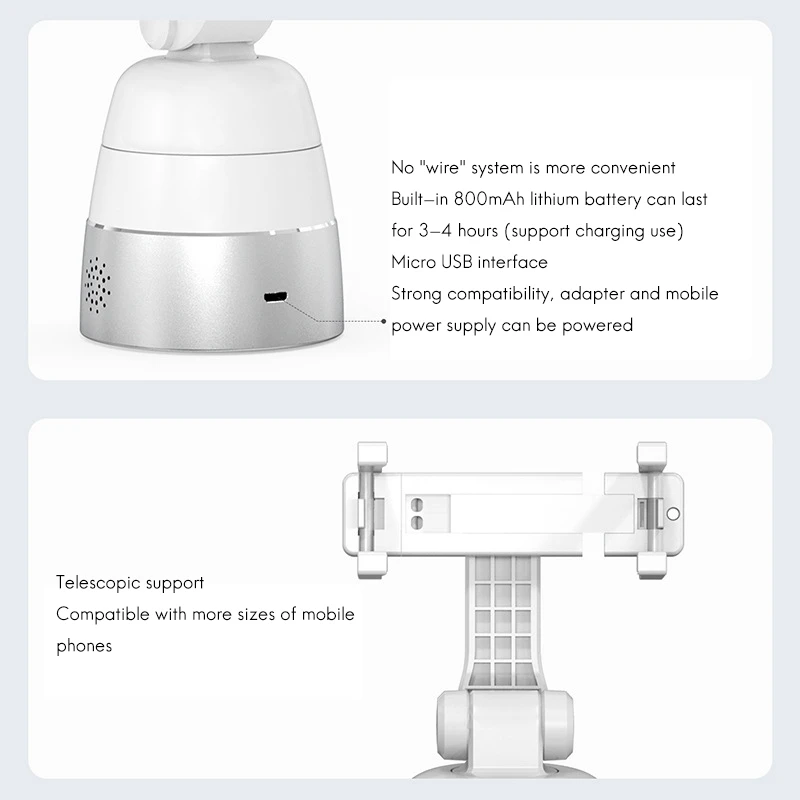 No "wire" system is more convenient
Built–in 800mAh lithium battery can last for 3–4 hours (support charging use)
Micro USB interface
Strong compatibility, adapter and mobile power supply can be powered

Telescopic support
Compatible with more sizes of mobile phones