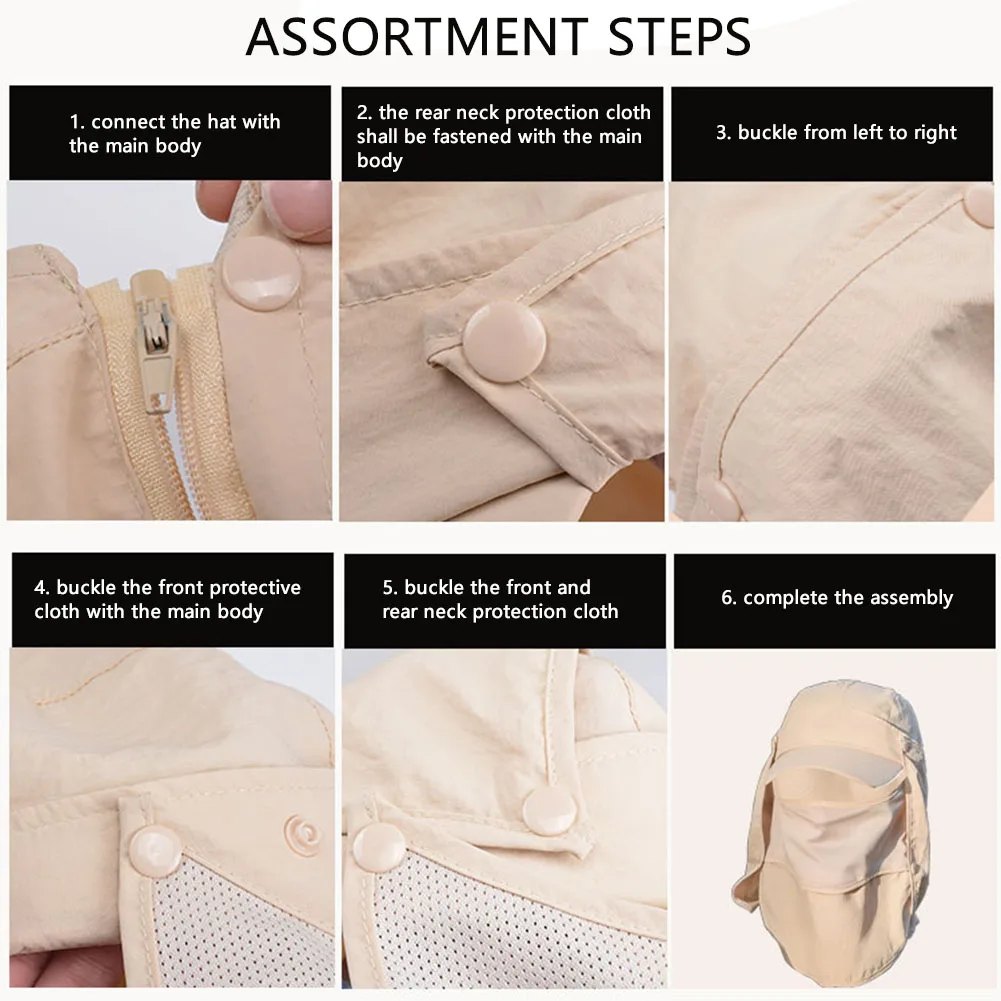 ASSORTMENT STEPS

1. connect the hat with the main body

2. the rear neck protection cloth shall be fastened with the main body

3. buckle from left to right

4. buckle the front protective cloth with the main body

5. buckle the front and rear neck protection cloth

6. complete the assembly