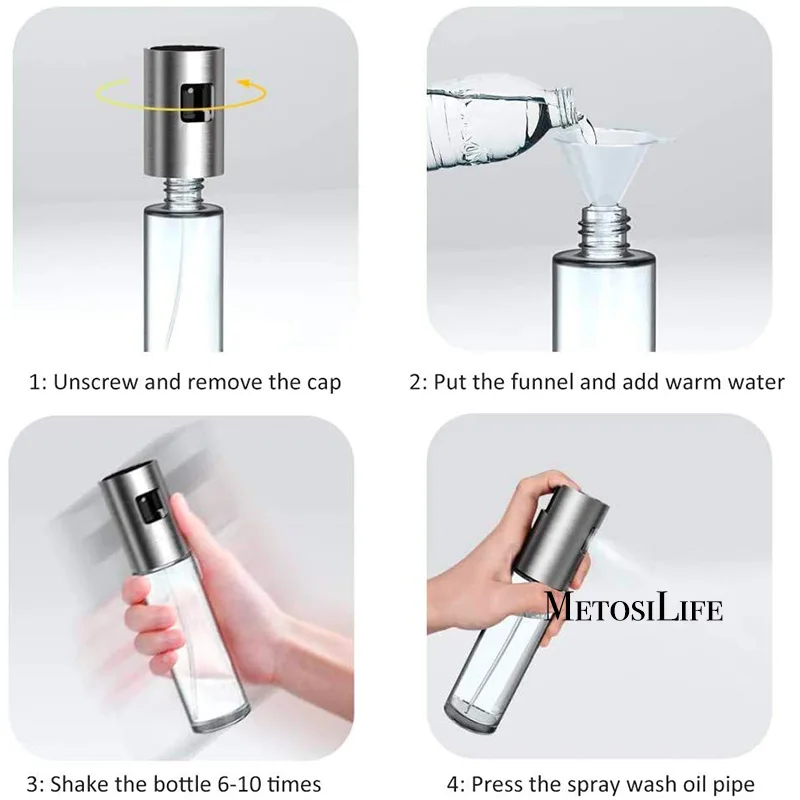 1: Unscrew and remove the cap

2: Put the funnel and add warm water

3: Shake the bottle 6-10 times

MetosiLife

4: Press the spray wash oil pipe