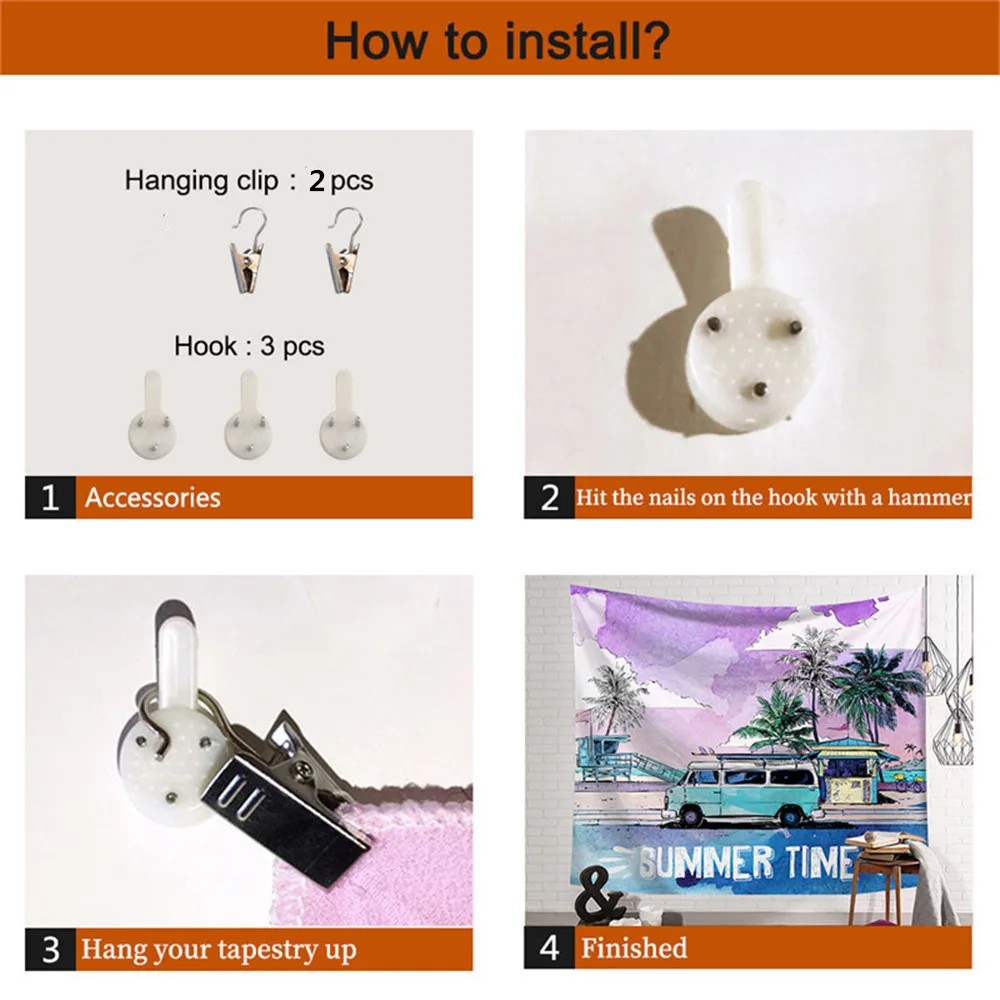 How to install?

Hanging clip : 2 pcs

Hook : 3 pcs

1 Accessories

2 Hit the nails on the hook with a hammer

3 Hang your tapestry up

SUMMER TIME

&

4 Finished