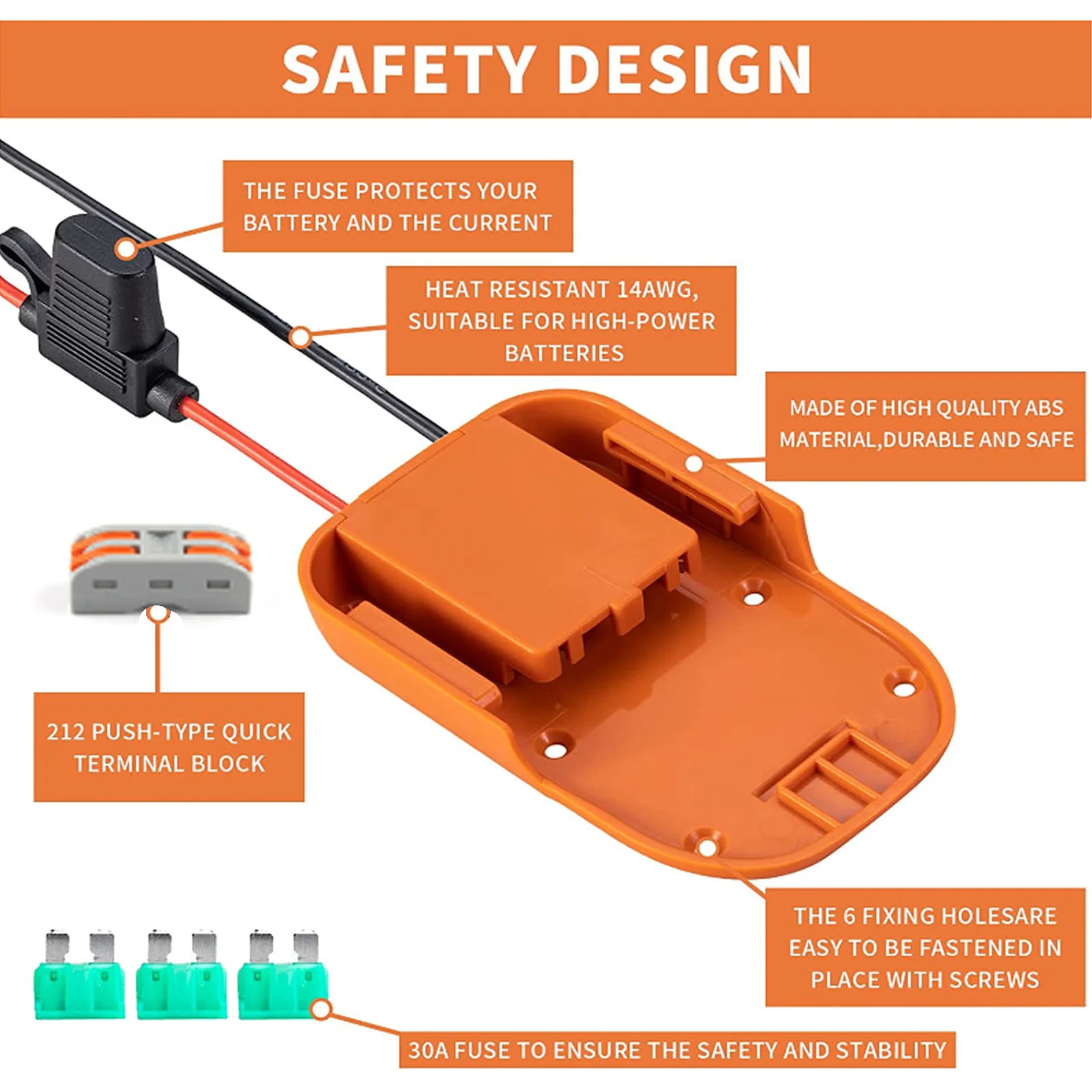 SAFETY DESIGN

THE FUSE PROTECTS YOUR BATTERY AND THE CURRENT

HEAT RESISTANT 14AWG, SUITABLE FOR HIGH-POWER BATTERIES

MADE OF HIGH QUALITY ABS MATERIAL,DURABLE AND SAFE

212 PUSH-TYPE QUICK TERMINAL BLOCK

THE 6 FIXING HOLESARE EASY TO BE FASTENED IN PLACE WITH SCREWS

30A FUSE TO ENSURE THE SAFETY AND STABILITY