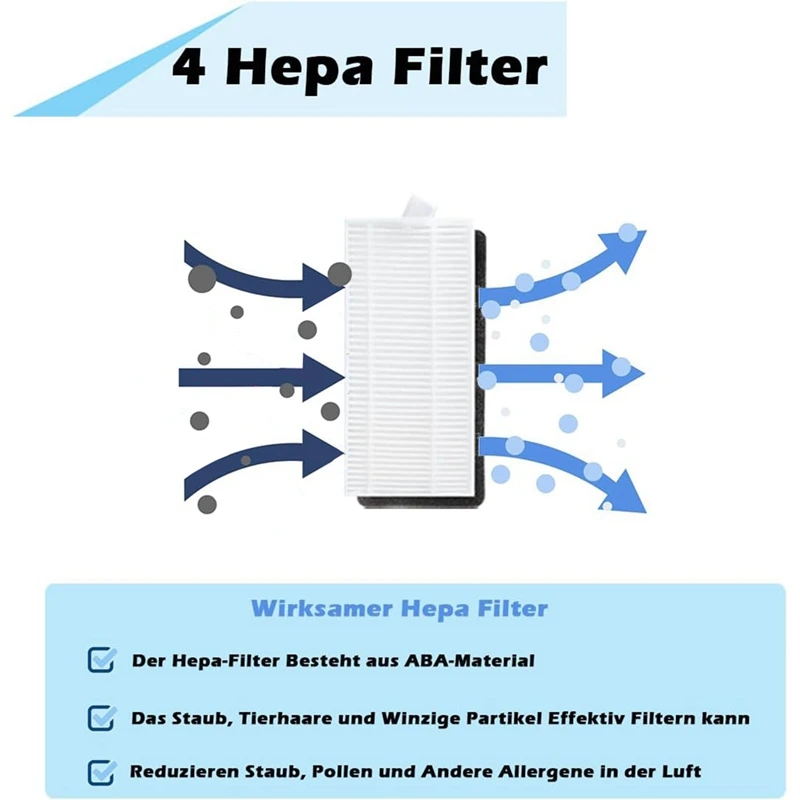 4 Hepa Filter

Wirksamer Hepa Filter

Der Hepa-Filter Besteht aus ABA-Material

Das Staub, Tierhaare und Winzige Partikel Effektiv Filtern kann

Reduzieren Staub, Pollen und Andere Allergene in der Luft