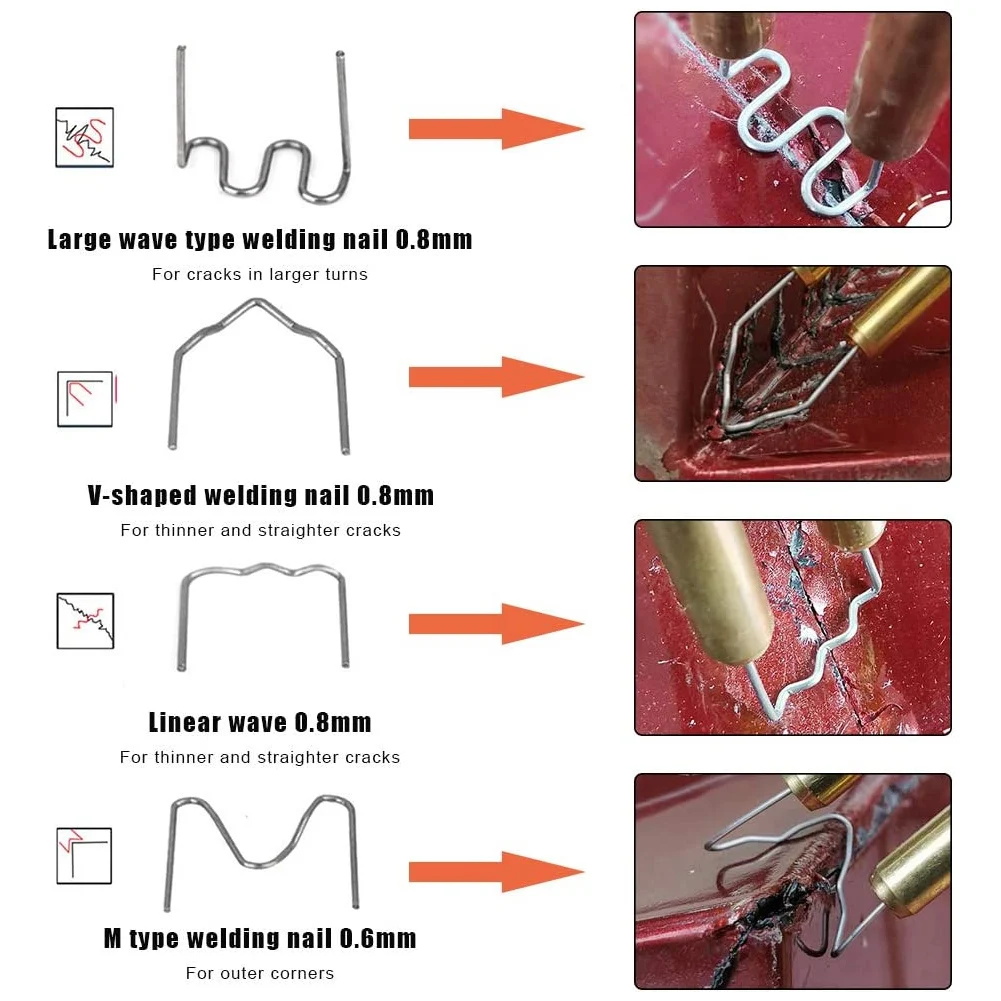 Large wave type welding nail 0.8mm
For cracks in larger turns

V-shaped welding nail 0.8mm
For thinner and straighter cracks

Linear wave 0.8mm
For thinner and straighter cracks

M type welding nail 0.6mm
For outer corners