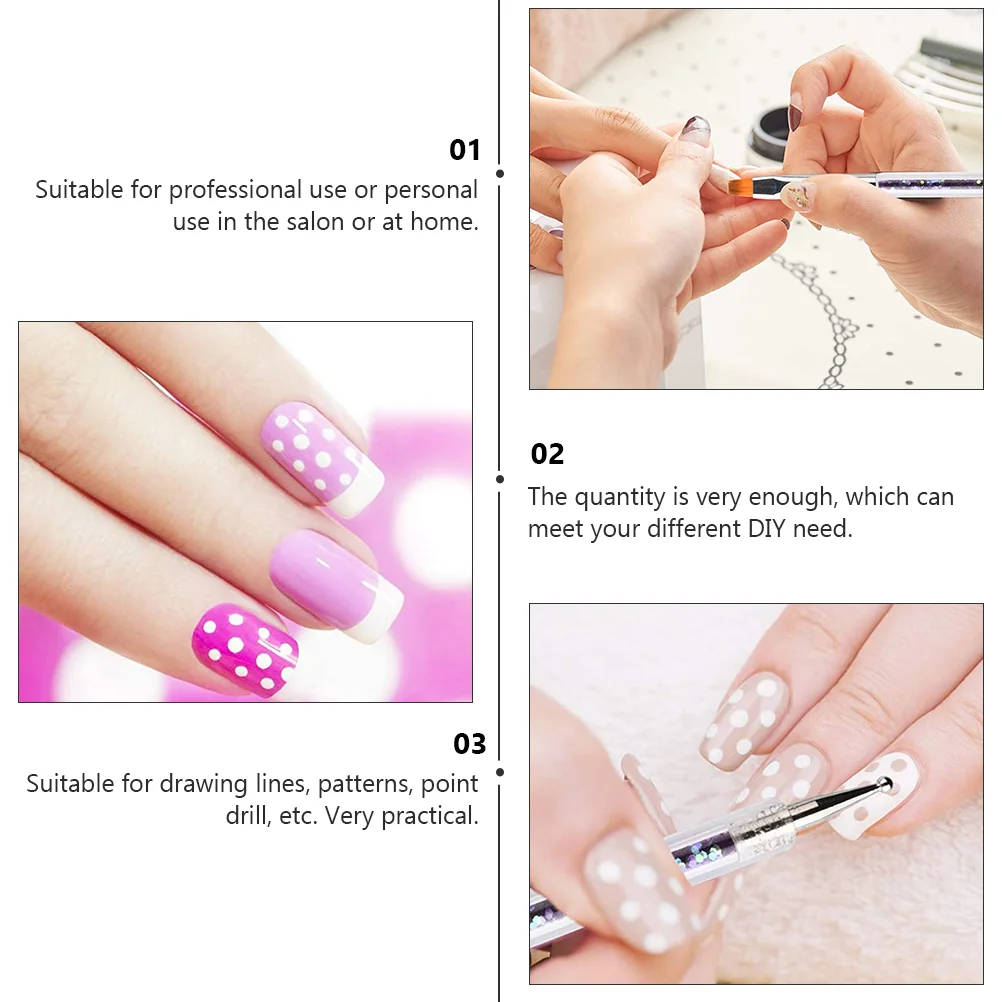 01
Suitable for professional use or personal use in the salon or at home.

02
The quantity is very enough, which can meet your different DIY need.

03
Suitable for drawing lines, patterns, point drill, etc. Very practical.