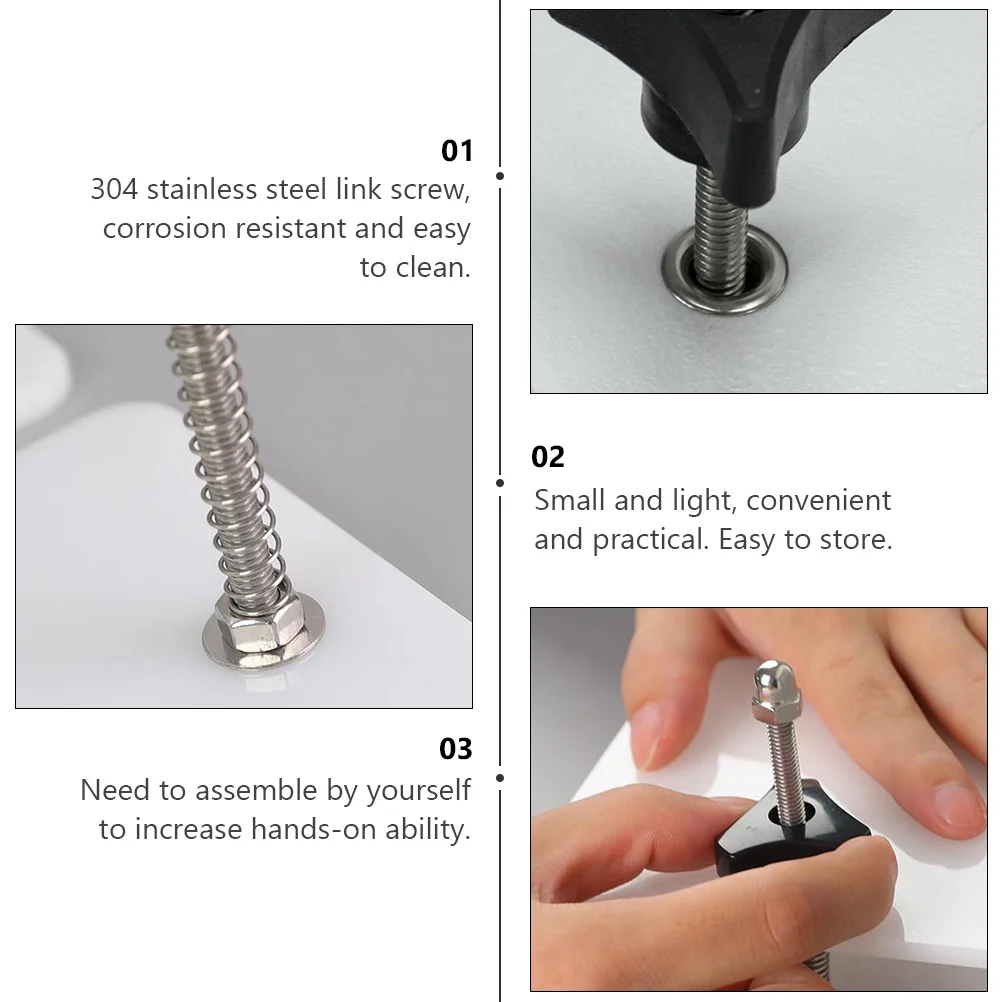 01
304 stainless steel link screw, corrosion resistant and easy to clean.

02
Small and light, convenient and practical. Easy to store.

03
Need to assemble by yourself to increase hands-on ability.