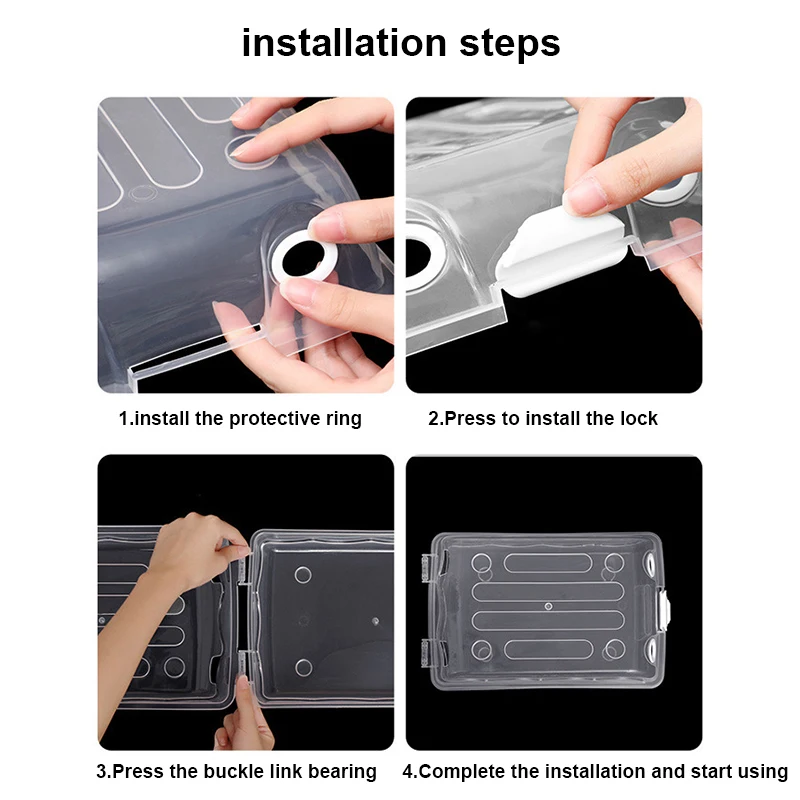 installation steps

1.install the protective ring

2.Press to install the lock

3.Press the buckle link bearing

4.Complete the installation and start using