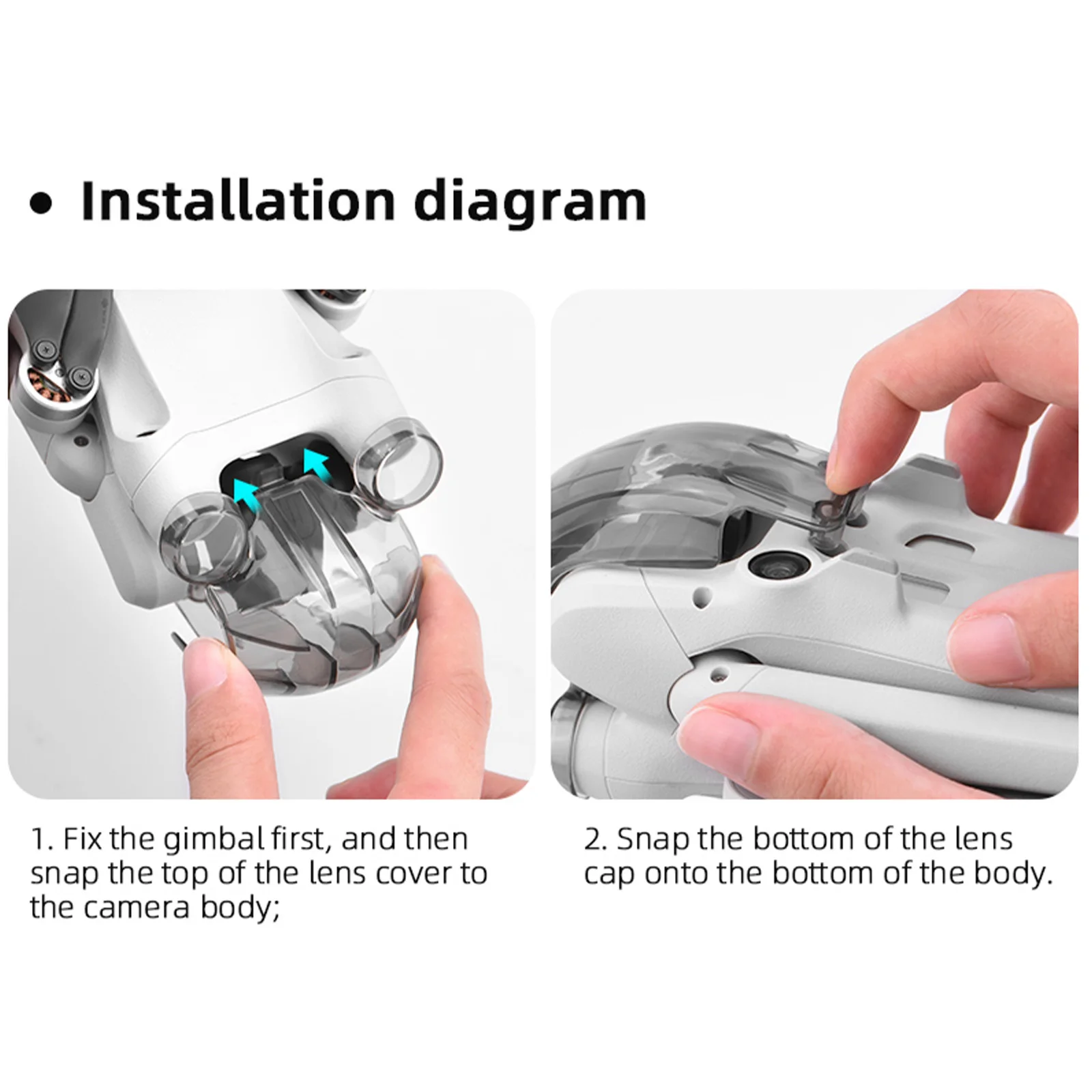 • Installation diagram

1. Fix the gimbal first, and then snap the top of the lens cover to the camera body;

2. Snap the bottom of the lens cap onto the bottom of the body.