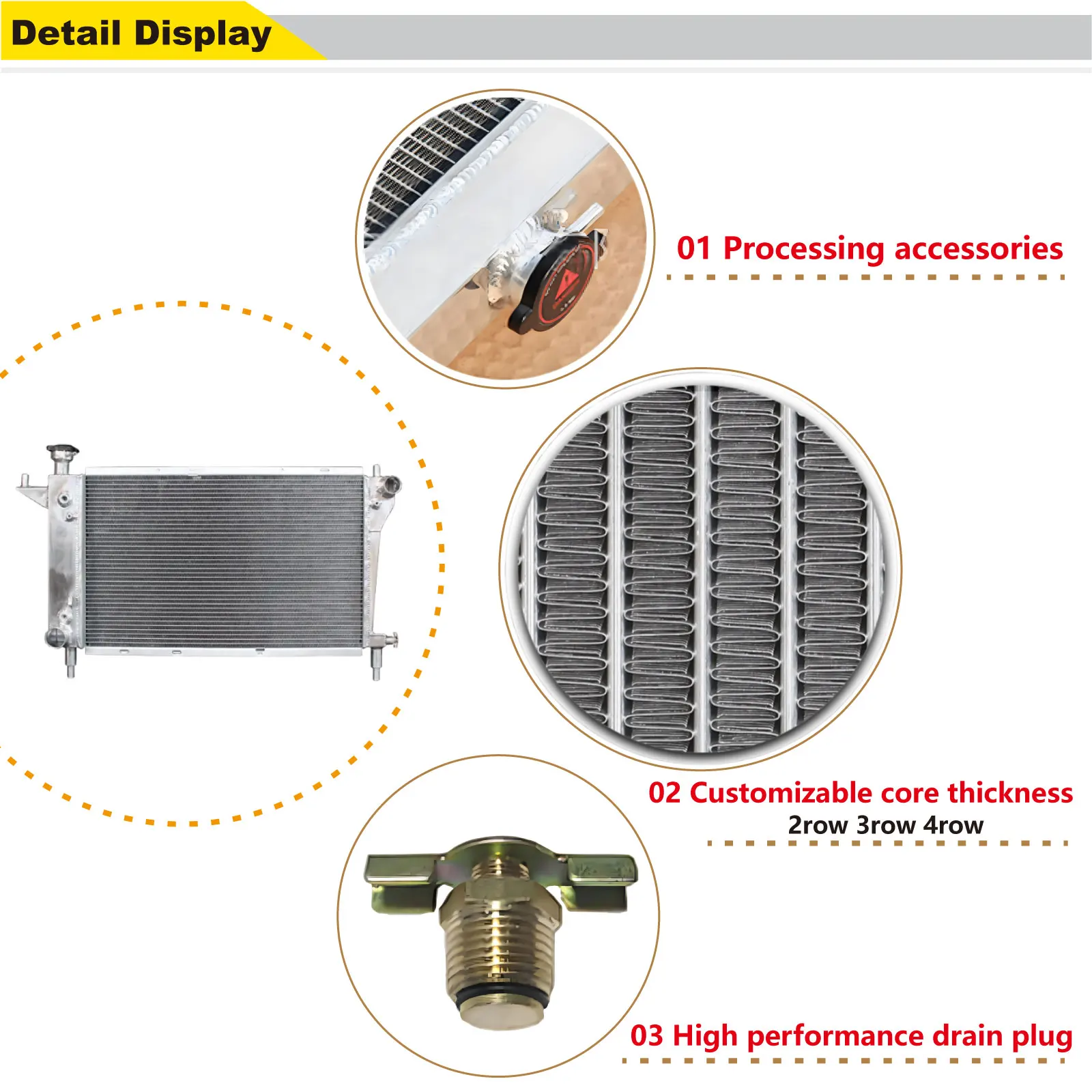 Detail Display

01 Processing accessories

02 Customizable core thickness
2row 3row 4row

03 High performance drain plug