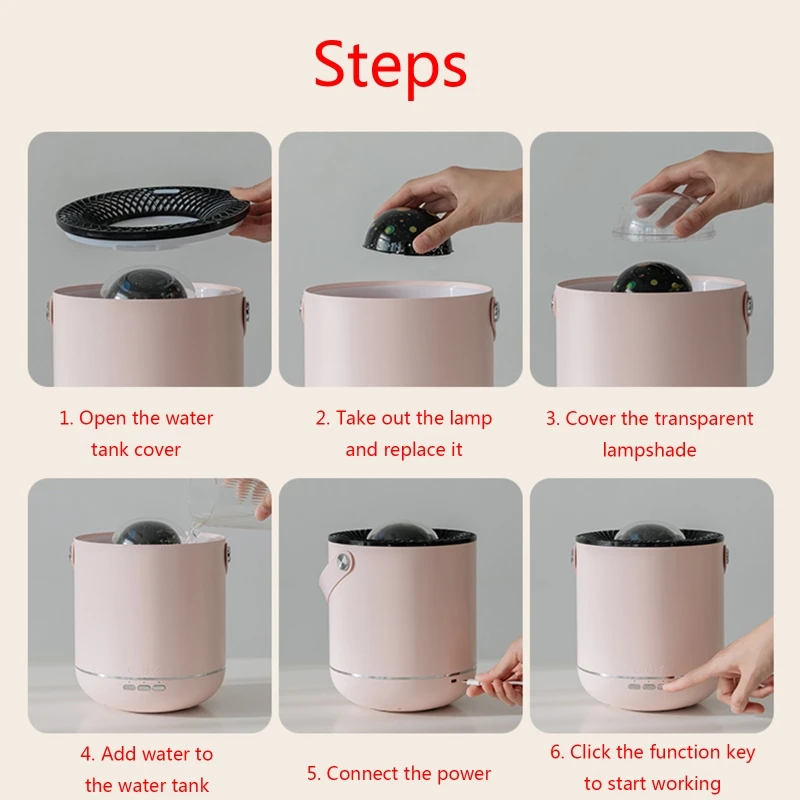 Steps

1. Open the water tank cover

2. Take out the lamp and replace it

3. Cover the transparent lampshade

4. Add water to the water tank

5. Connect the power

6. Click the function key to start working