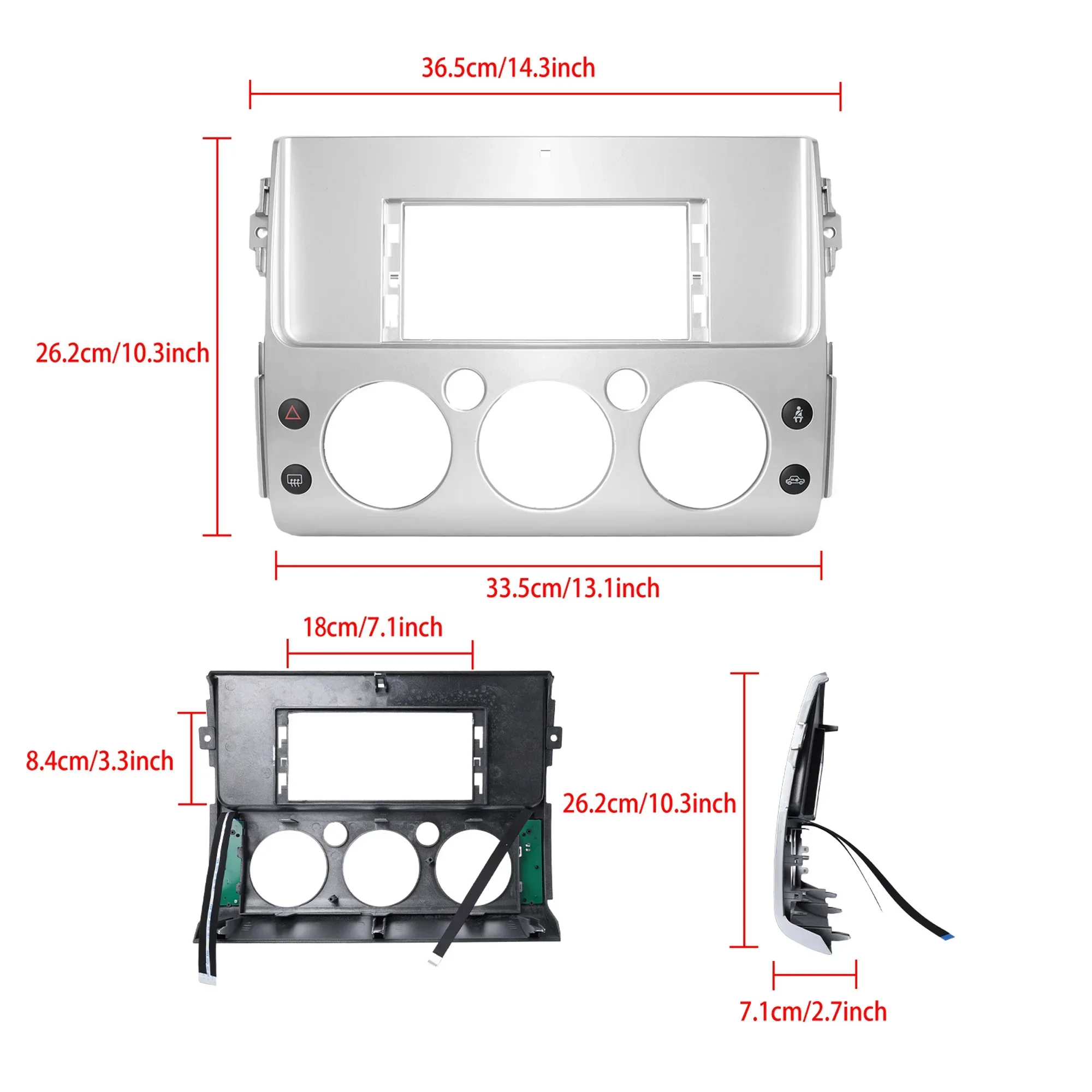 36.5cm/14.3inch

26.2cm/10.3inch

33.5cm/13.1inch

18cm/7.1inch

8.4cm/3.3inch

26.2cm/10.3inch

7.1cm/2.7inch