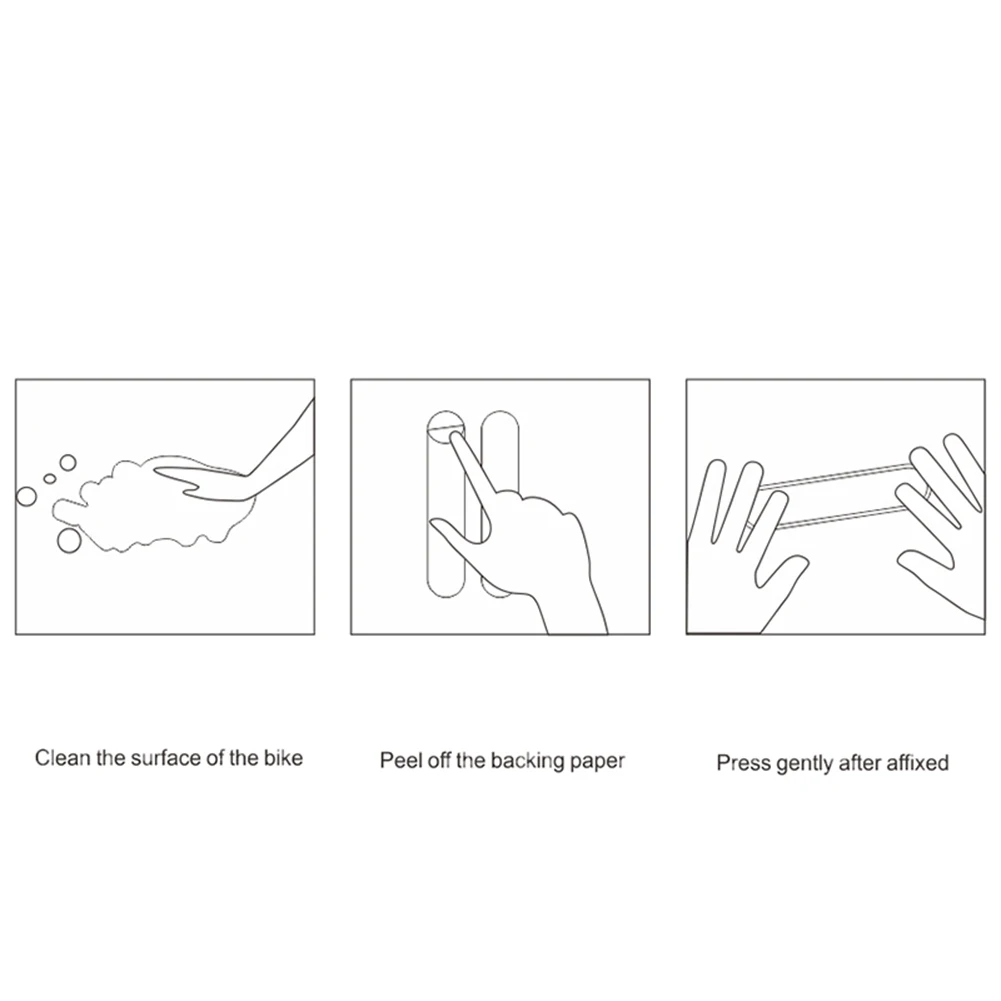 Clean the surface of the bike

Peel off the backing paper

Press gently after affixed